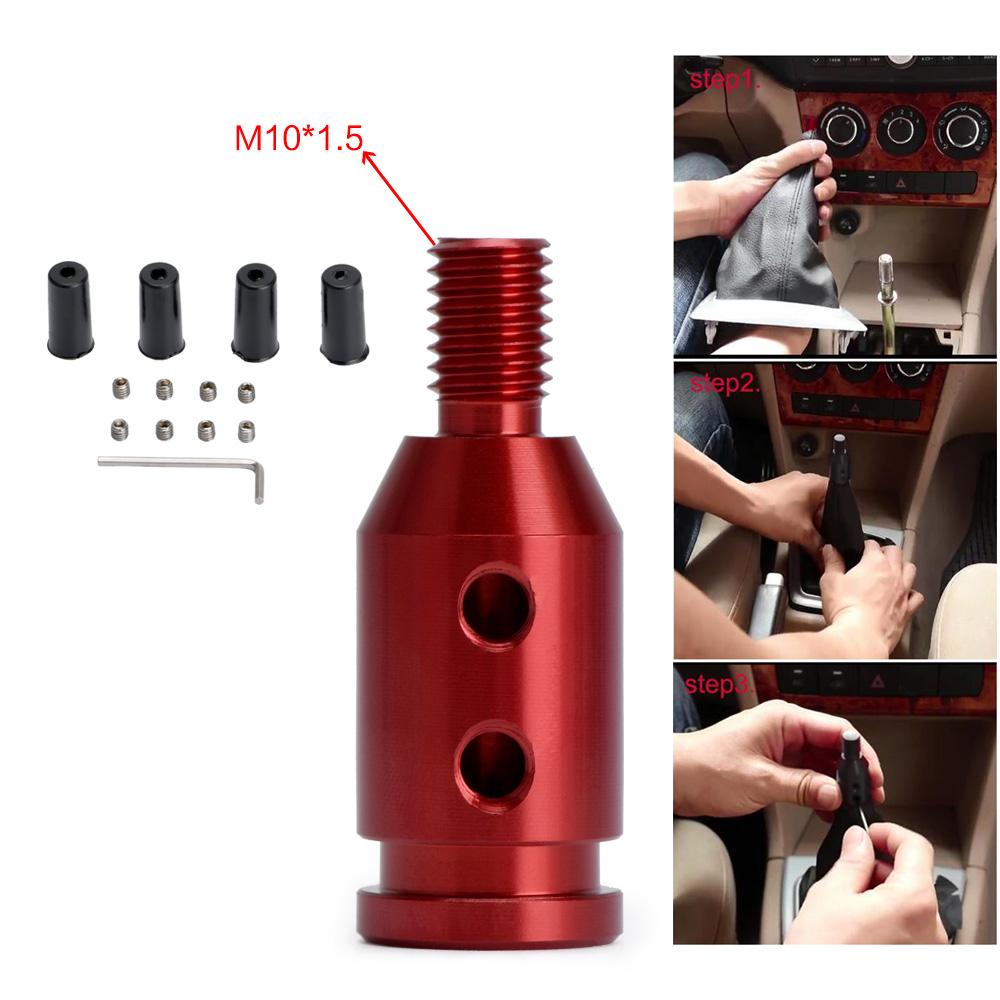 M10*1.5

step1.

step2.

step3.