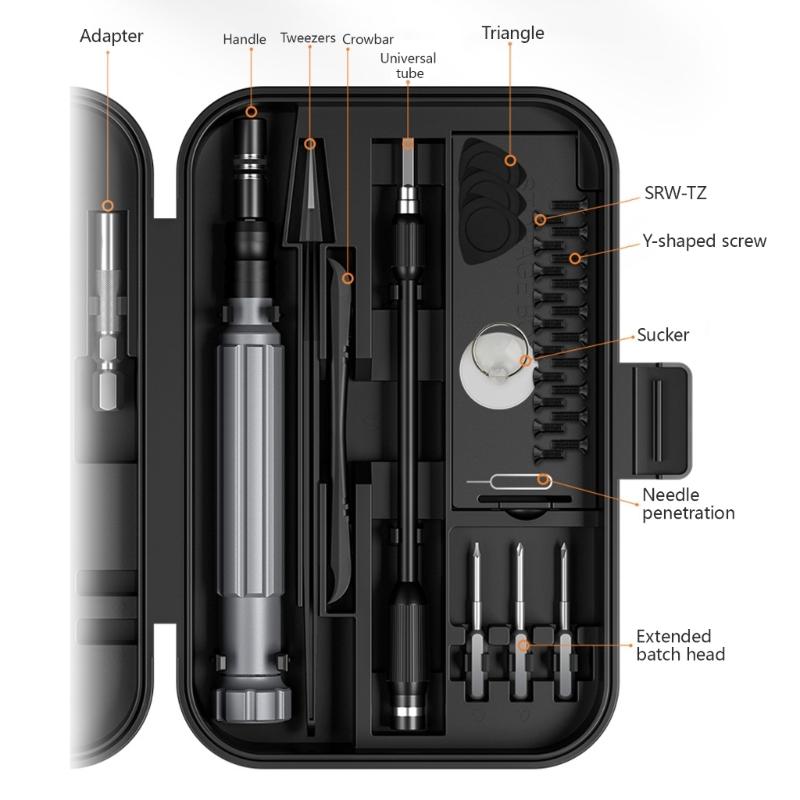 Adapter

Handle

Tweezers

Crowbar

Universal tube

Triangle

SRW-TZ

Y-shaped screw

Sucker

Needle penetration

Extended batch head