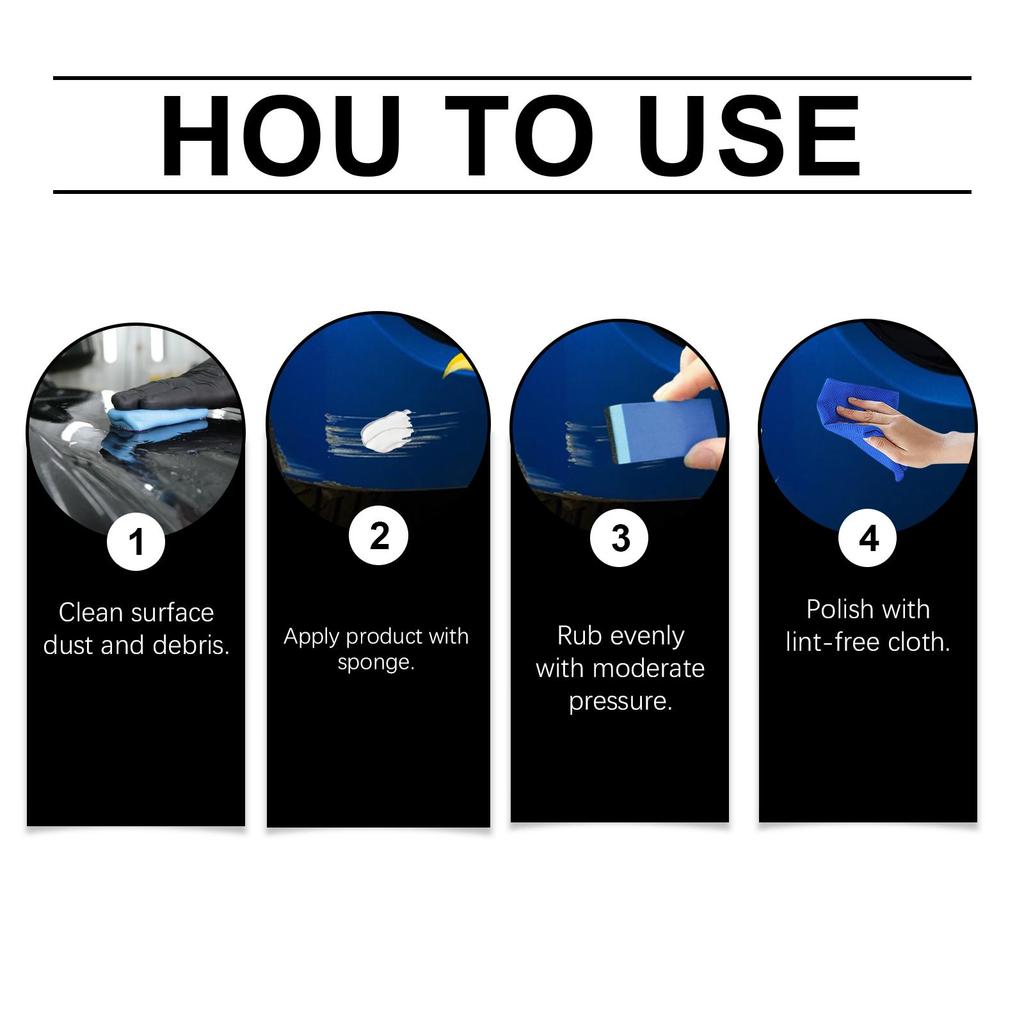 HOU TO USE

1
Clean surface dust and debris.

2
Apply product with sponge.

3
Rub evenly with moderate pressure.

4
Polish with lint-free cloth.