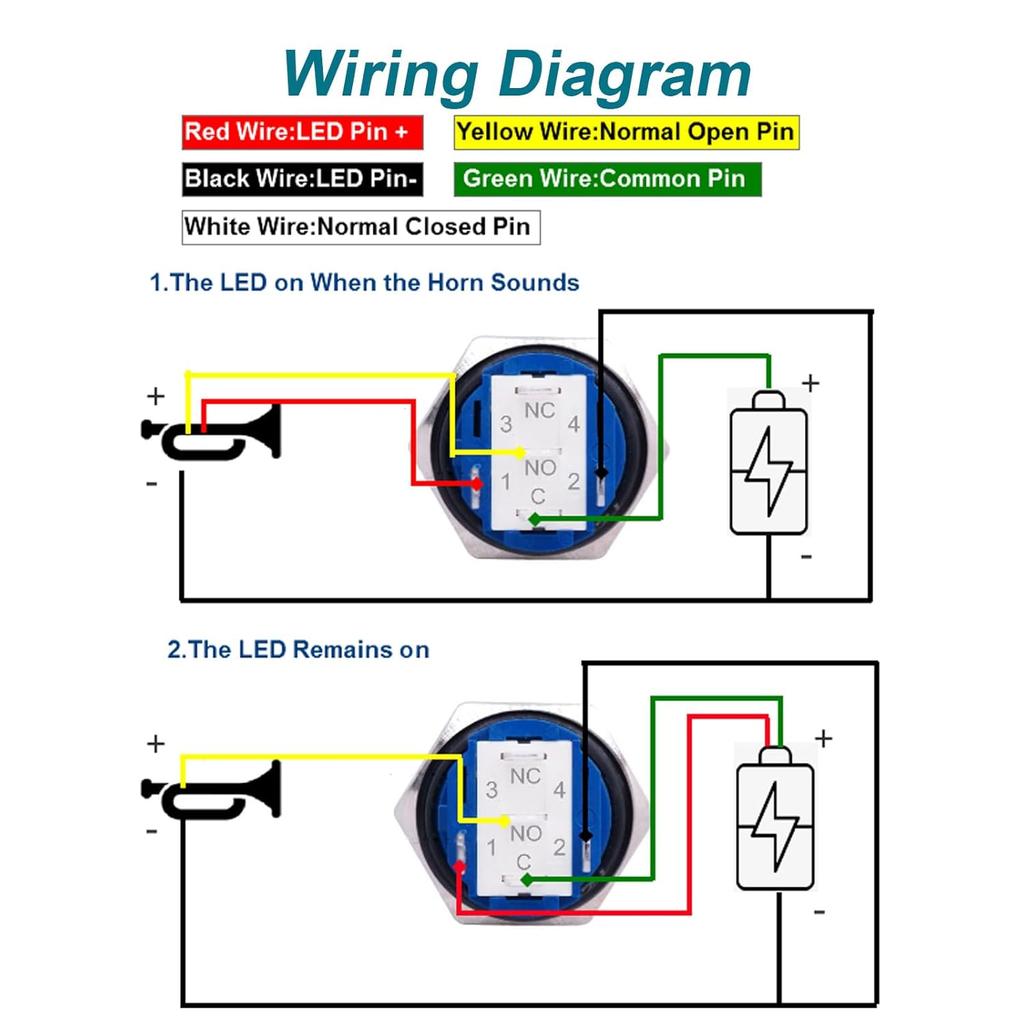 Wiring Diagram

Red Wire:LED Pin +

Yellow Wire:Normal Open Pin

Black Wire:LED Pin-

Green Wire:Common Pin

White Wire:Normal Closed Pin

1.The LED on When the Horn Sounds

+
-
NC
3 4
NO
1 2
C
+
-

2.The LED Remains on

+
-
NC
3 4
NO
1 2
C
+
-