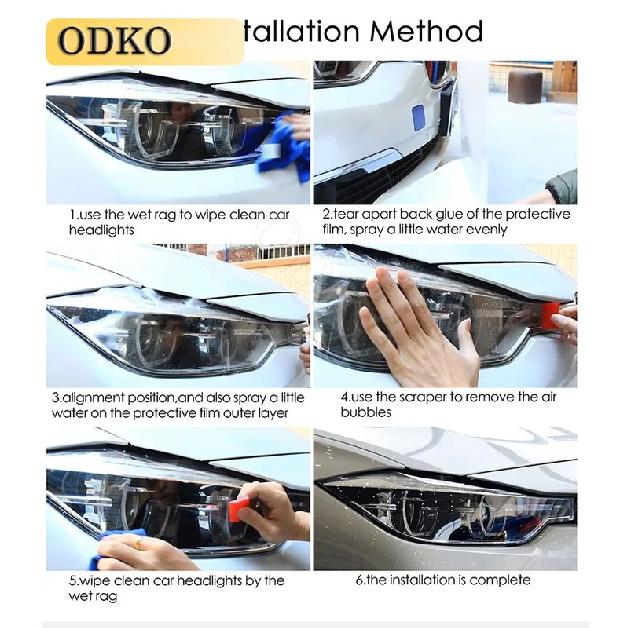 ODKO tallation Method

1.use the wet rag to wipe clean car headlights

2.tear apart back glue of the protective film, spray a little water evenly

3.alignment position,and also spray a little water on the protective film outer layer

4.use the scraper to remove the air bubbles

5.wipe clean car headlights by the wet rag

6.the installation is complete