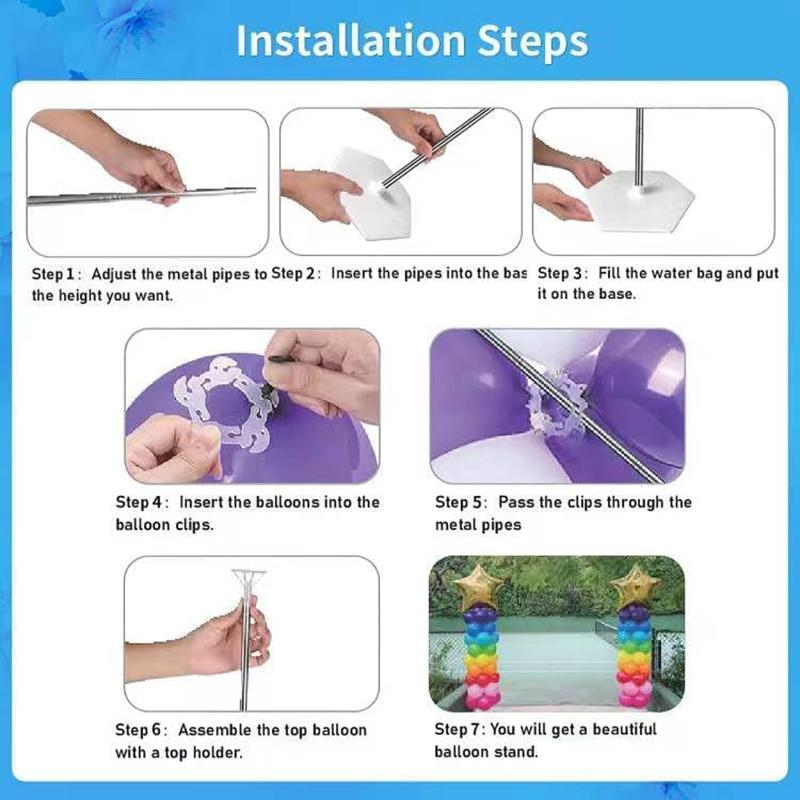 Installation Steps

Step 1: Adjust the metal pipes to the height you want.

Step 2: Insert the pipes into the bas

Step 3: Fill the water bag and put it on the base.

Step 4: Insert the balloons into the balloon clips.

Step 5: Pass the clips through the metal pipes

Step 6: Assemble the top balloon with a top holder.

Step 7: You will get a beautiful balloon stand.