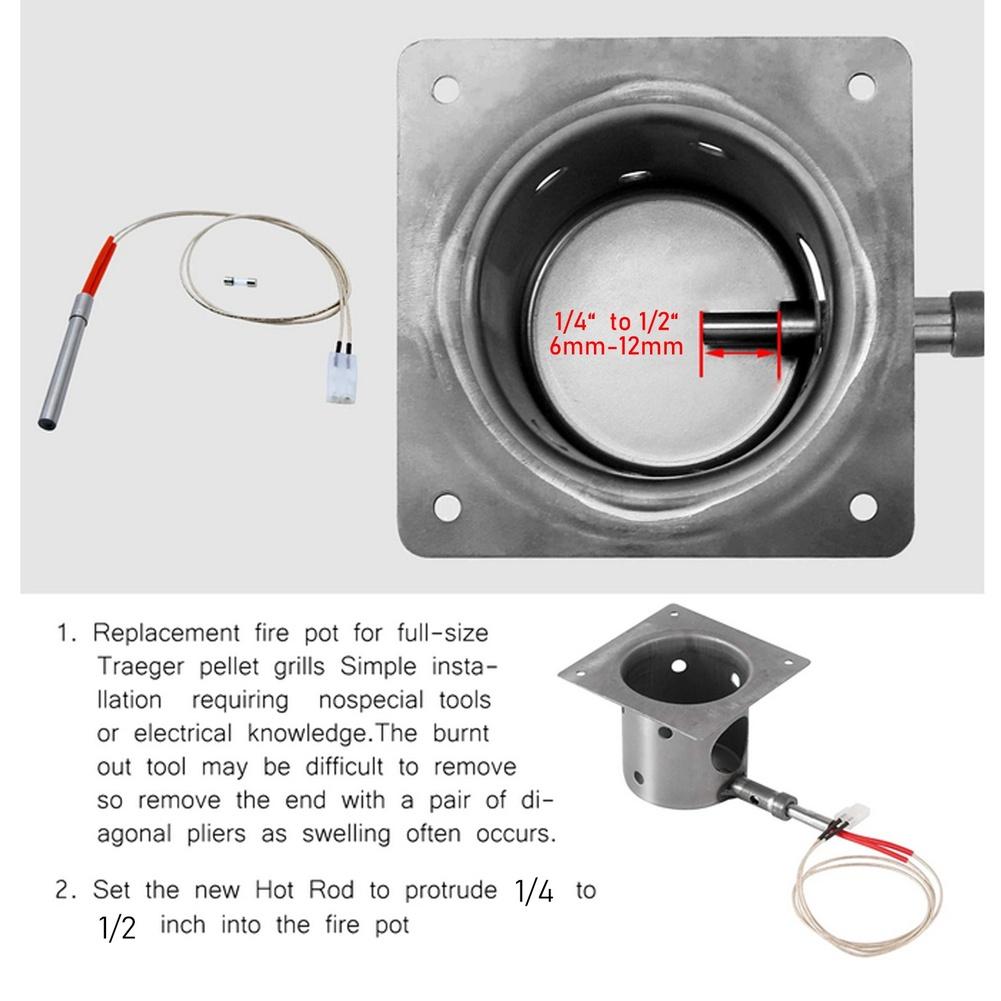 1/4" to 1/2"
6mm-12mm

1. Replacement fire pot for full-size Traeger pellet grills Simple installation requiring nospecial tools or electrical knowledge.The burnt out tool may be difficult to remove so remove the end with a pair of diagonal pliers as swelling often occurs.

2. Set the new Hot Rod to protrude 1/4 to 1/2 inch into the fire pot