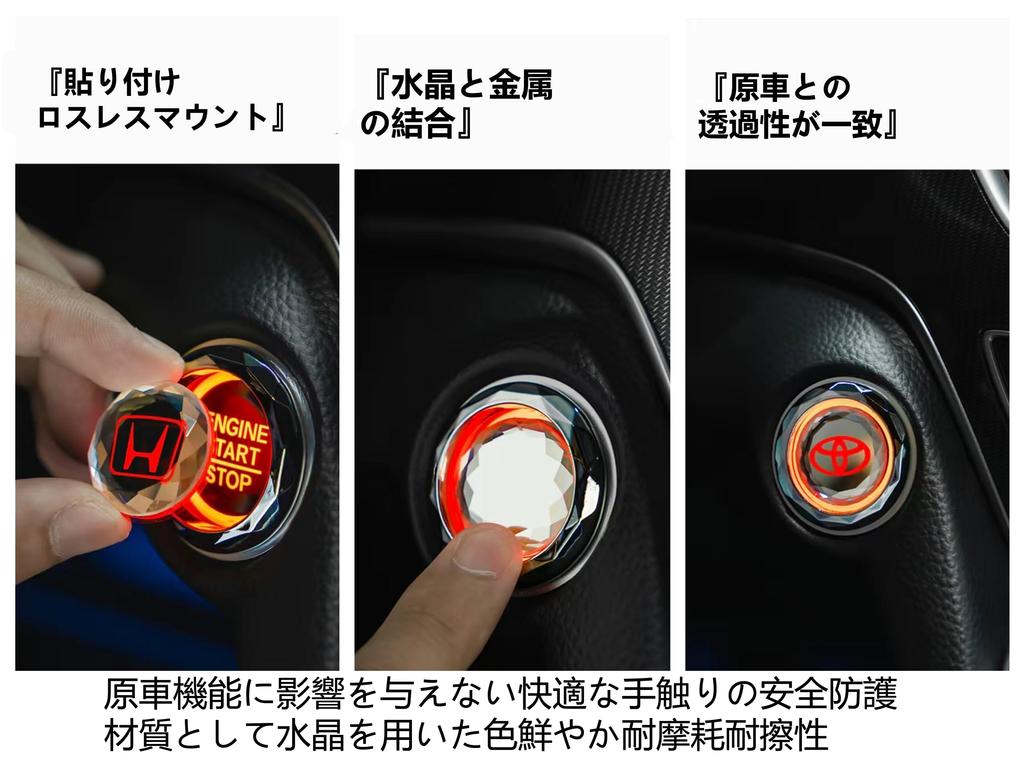 『貼り付け
ロスレスマウント』

『水晶と金属
の結合』

『原車との
透過性が一致』

ENGINE
START
STOP

原車機能に影響を与えない快適な手触りの安全防護
材質として水晶を用いた色鮮やか耐摩耗耐擦性