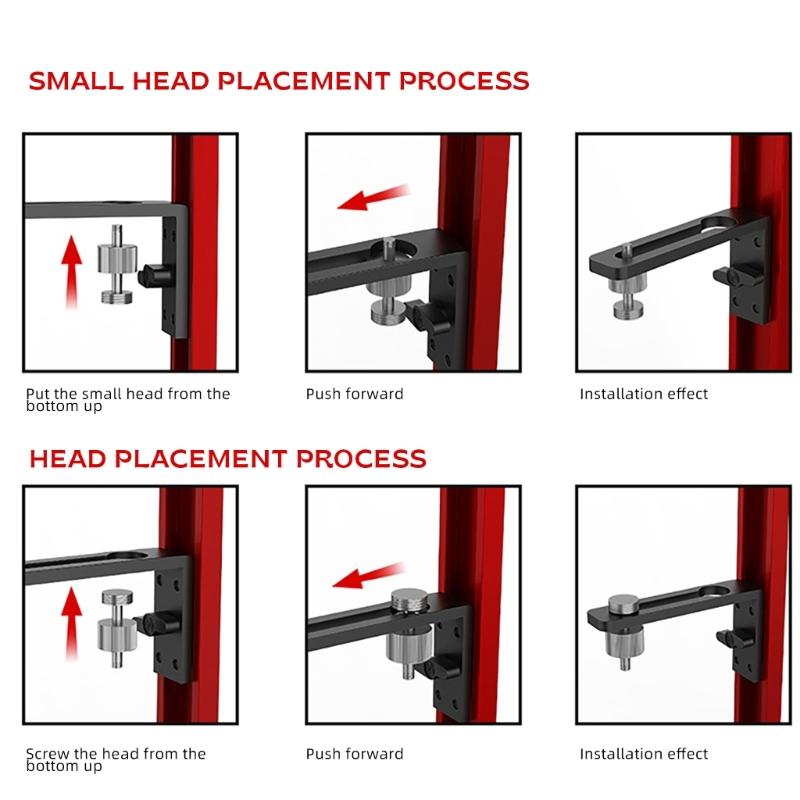 SMALL HEAD PLACEMENT PROCESS

Put the small head from the bottom up

Push forward

Installation effect

HEAD PLACEMENT PROCESS

Screw the head from the bottom up

Push forward

Installation effect