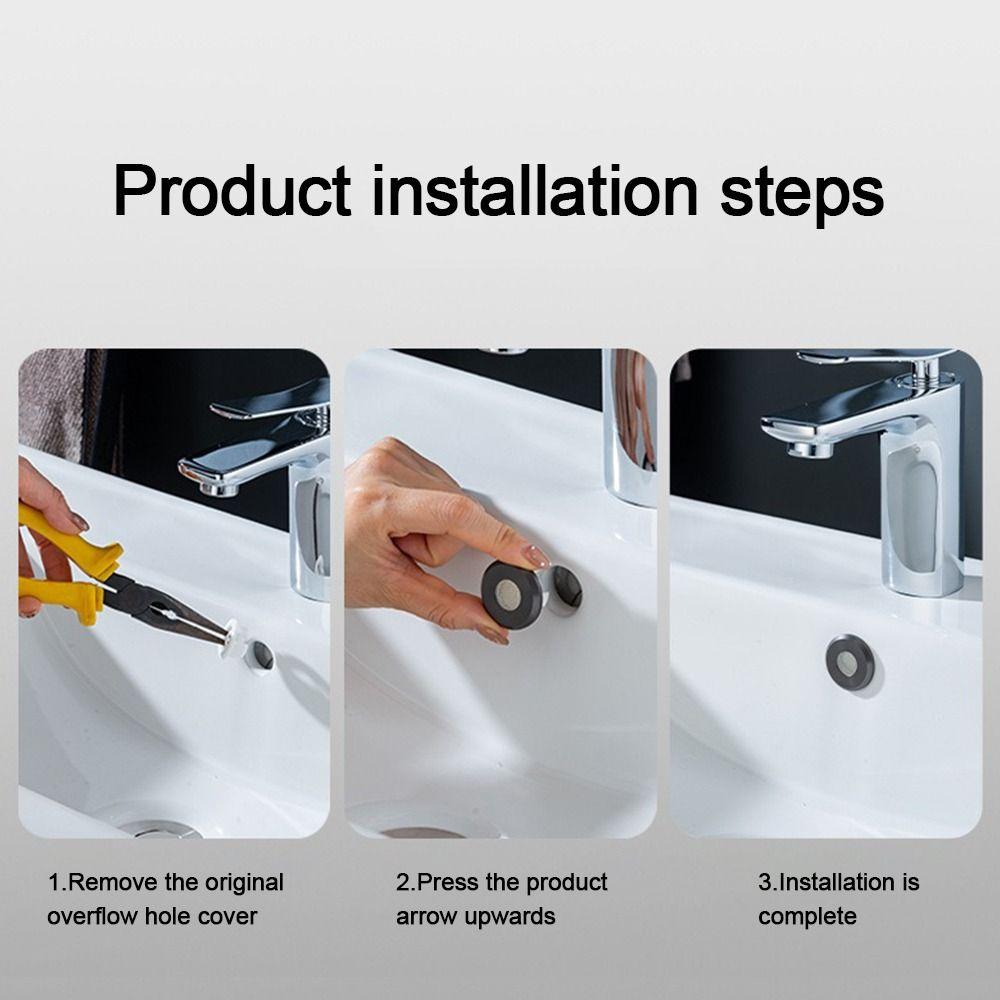 Product installation steps

1.Remove the original overflow hole cover

2.Press the product arrow upwards

3.Installation is complete