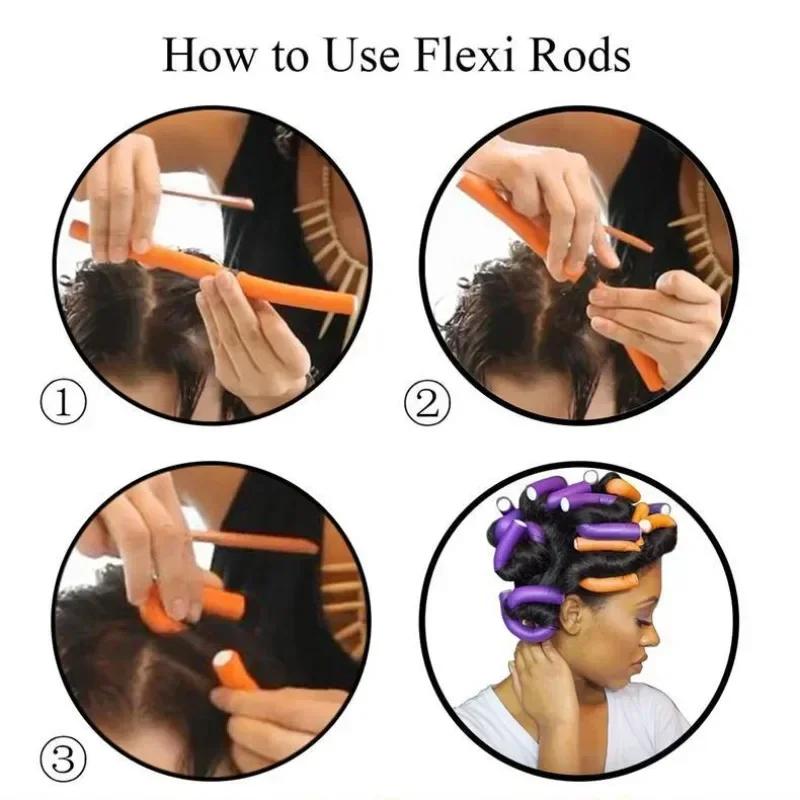 How to Use Flexi Rods

①

②

③