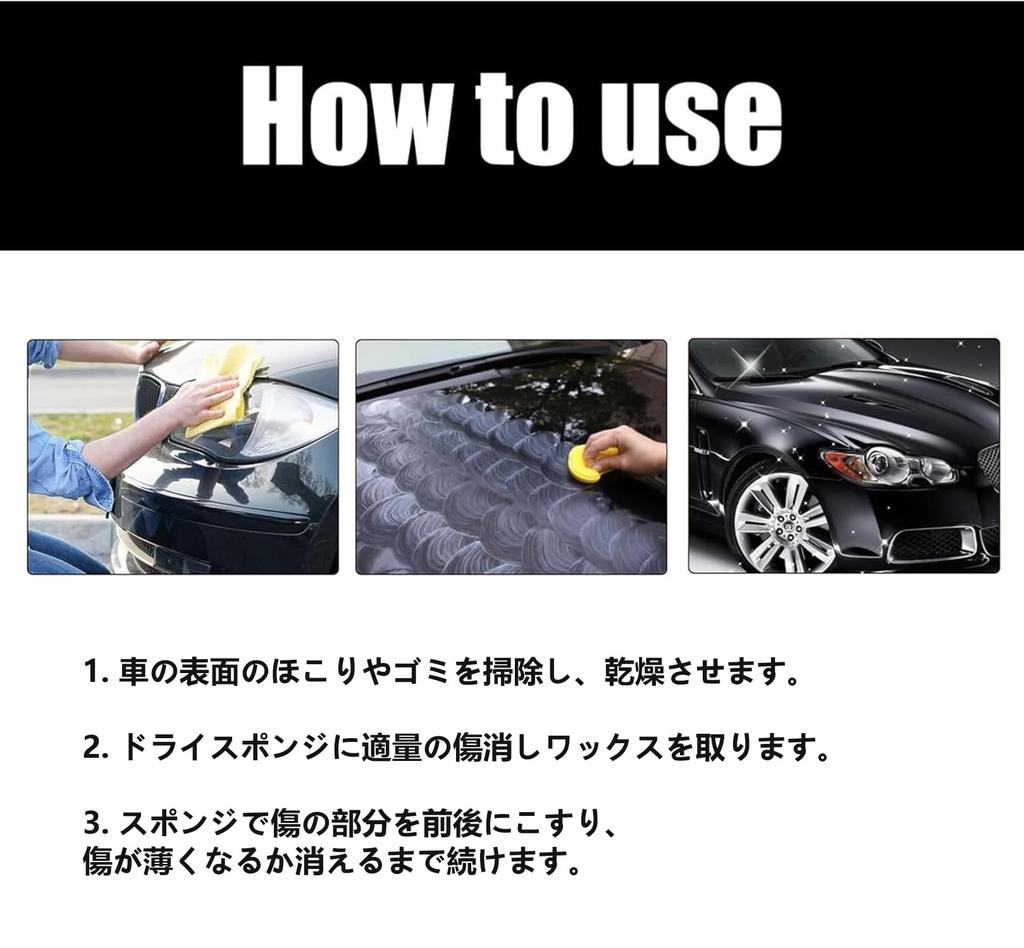 How to use

1. 車の表面のほこりやゴミを掃除し、乾燥させます。

2. ドライスポンジに適量の傷消しワックスを取ります。

3. スポンジで傷の部分を前後にこすり、傷が薄くなるか消えるまで続けます。