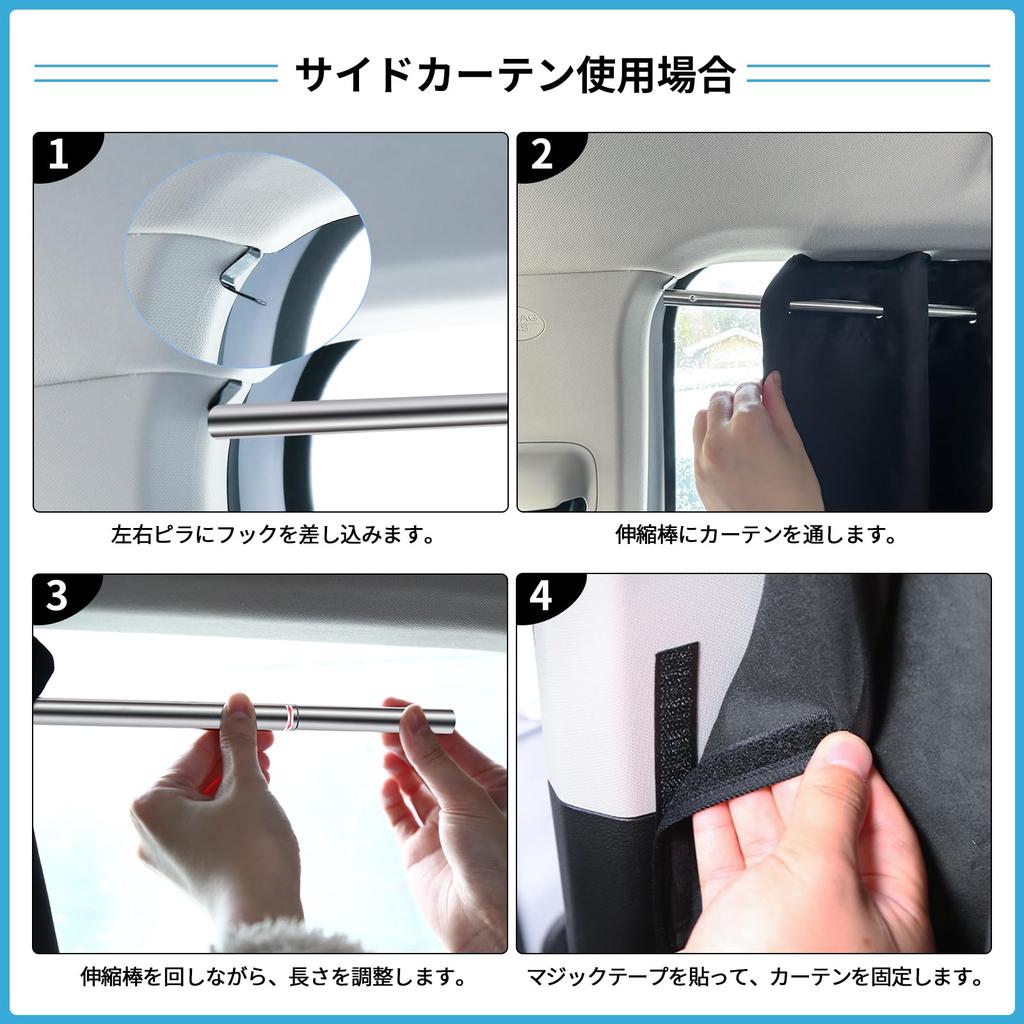 サイドカーテン使用場合

1

左右ピラにフックを差し込みます。

2

伸縮棒にカーテンを通します。

3

伸縮棒を回しながら、長さを調整します。

4

マジックテープを貼って、カーテンを固定します。