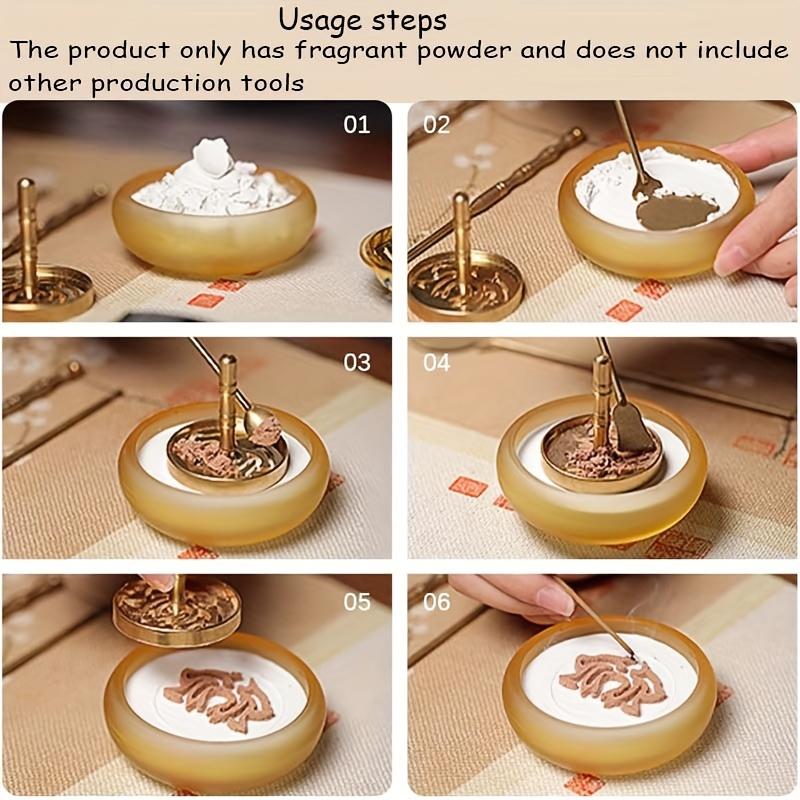 Usage steps
The product only has fragrant powder and does not include other production tools

01

02

03

04

05

06