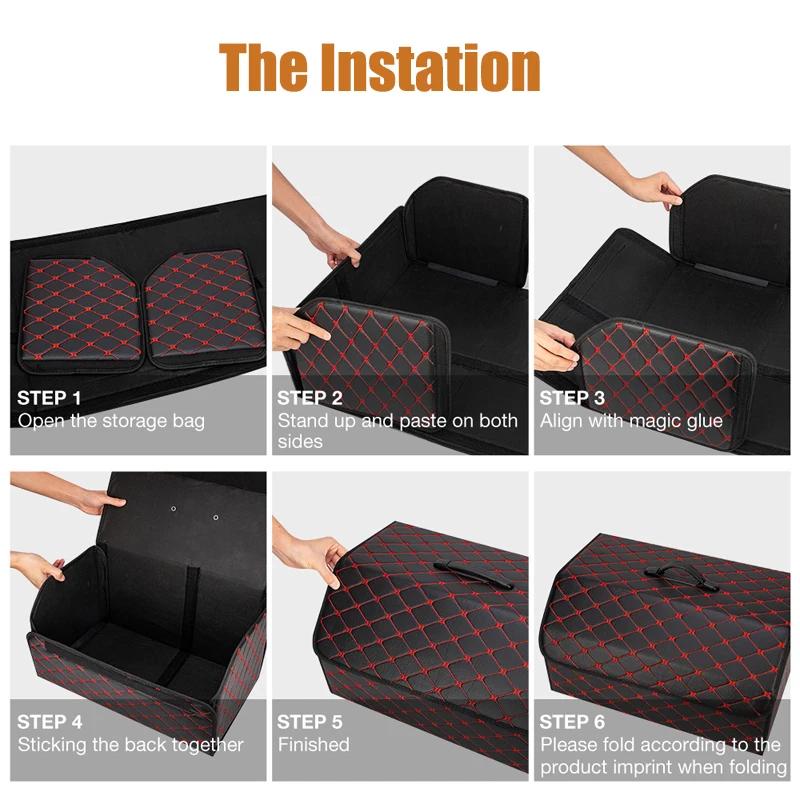 The Instation

STEP 1
Open the storage bag

STEP 2
Stand up and paste on both sides

STEP 3
Align with magic glue

STEP 4
Sticking the back together

STEP 5
Finished

STEP 6
Please fold according to the product imprint when folding