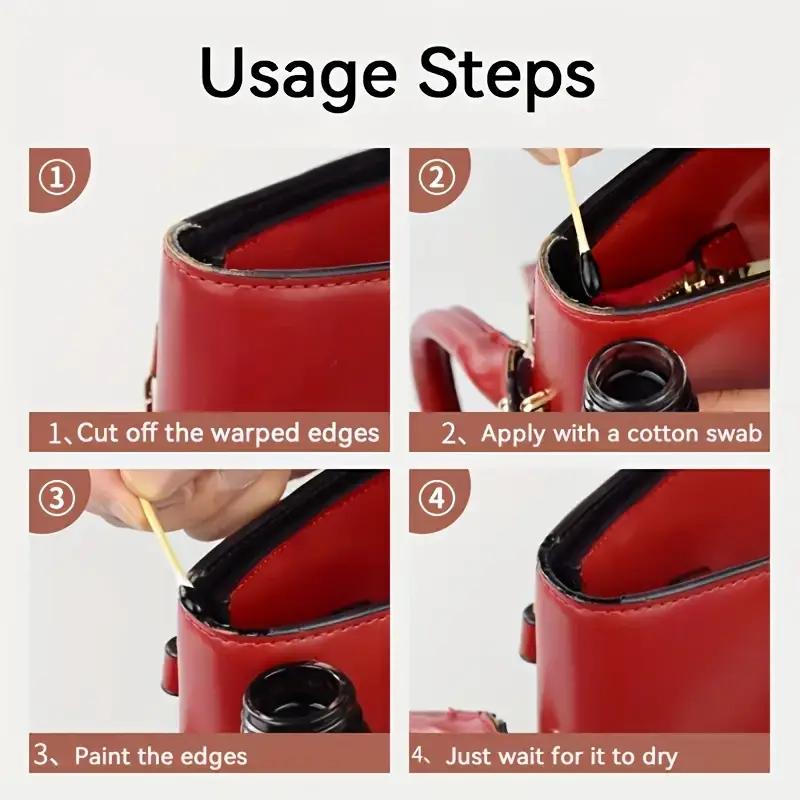 Usage Steps

①

1、Cut off the warped edges

②

2、Apply with a cotton swab

③

3、Paint the edges

④

4、Just wait for it to dry