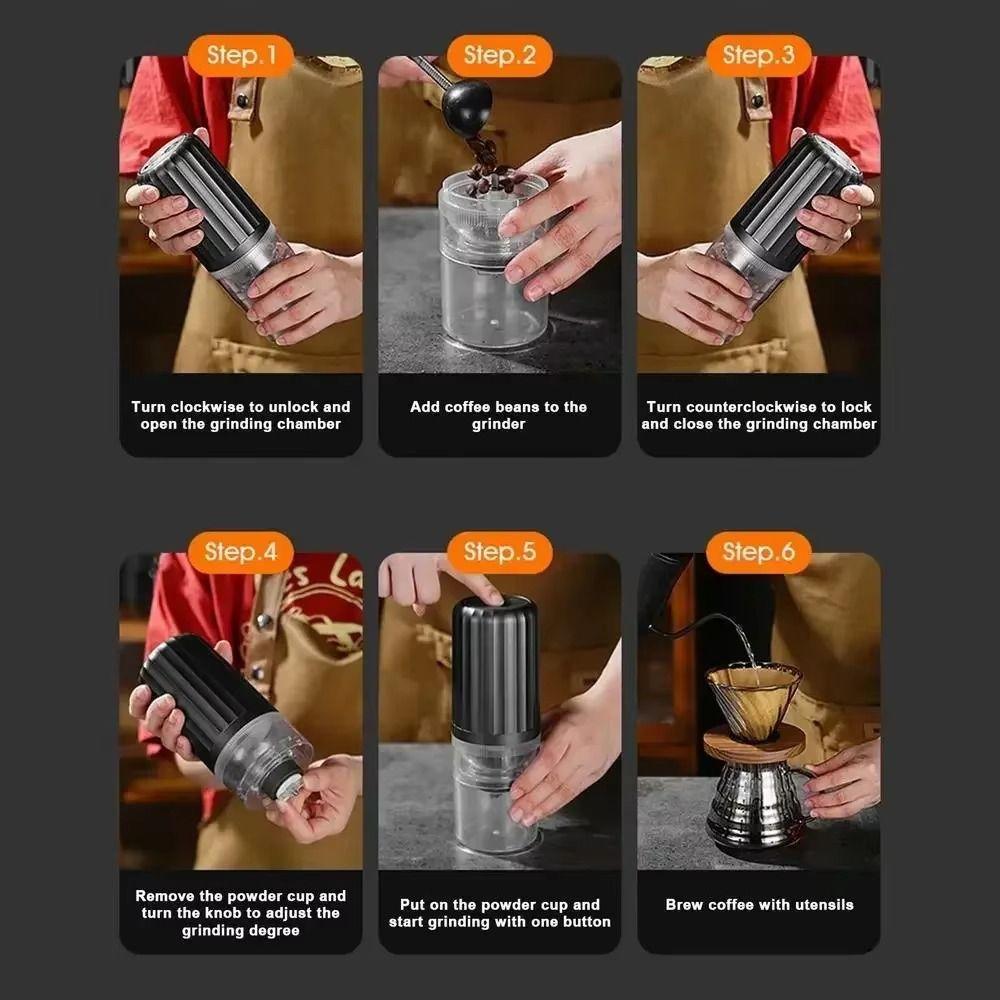 Step.1

Turn clockwise to unlock and open the grinding chamber

Step.2

Add coffee beans to the grinder

Step.3

Turn counterclockwise to lock and close the grinding chamber

Step.4

Remove the powder cup and turn the knob to adjust the grinding degree

Step.5

Put on the powder cup and start grinding with one button

Step.6

Brew coffee with utensils