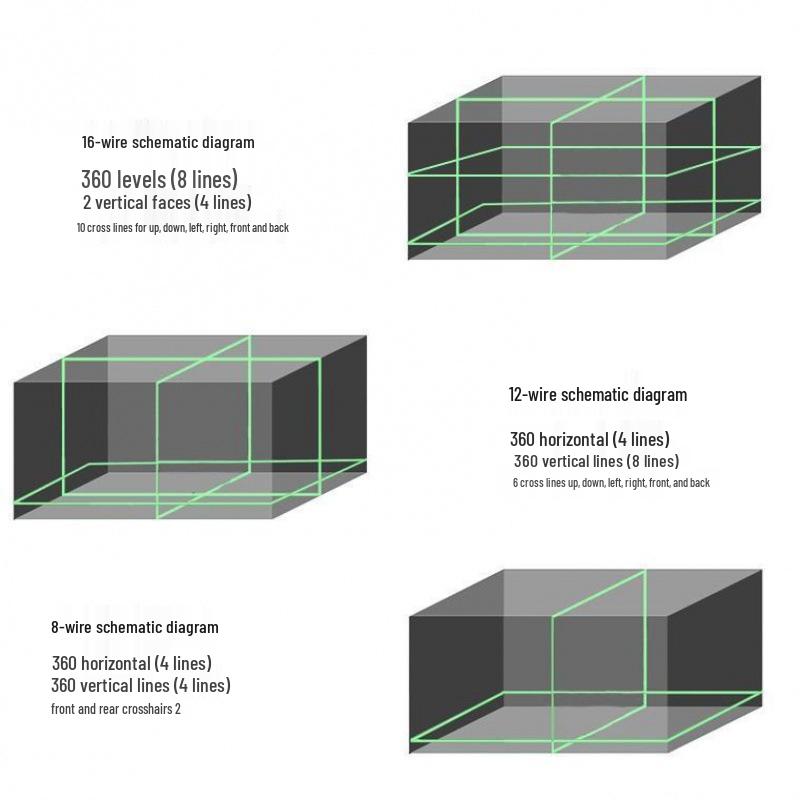 16-wire schematic diagram

360 levels (8 lines)
2 vertical faces (4 lines)
10 cross lines for up, down, left, right, front and back

12-wire schematic diagram

360 horizontal (4 lines)
360 vertical lines (8 lines)
6 cross lines up, down, left, right, front, and back

8-wire schematic diagram

360 horizontal (4 lines)
360 vertical lines (4 lines)
front and rear crosshairs 2