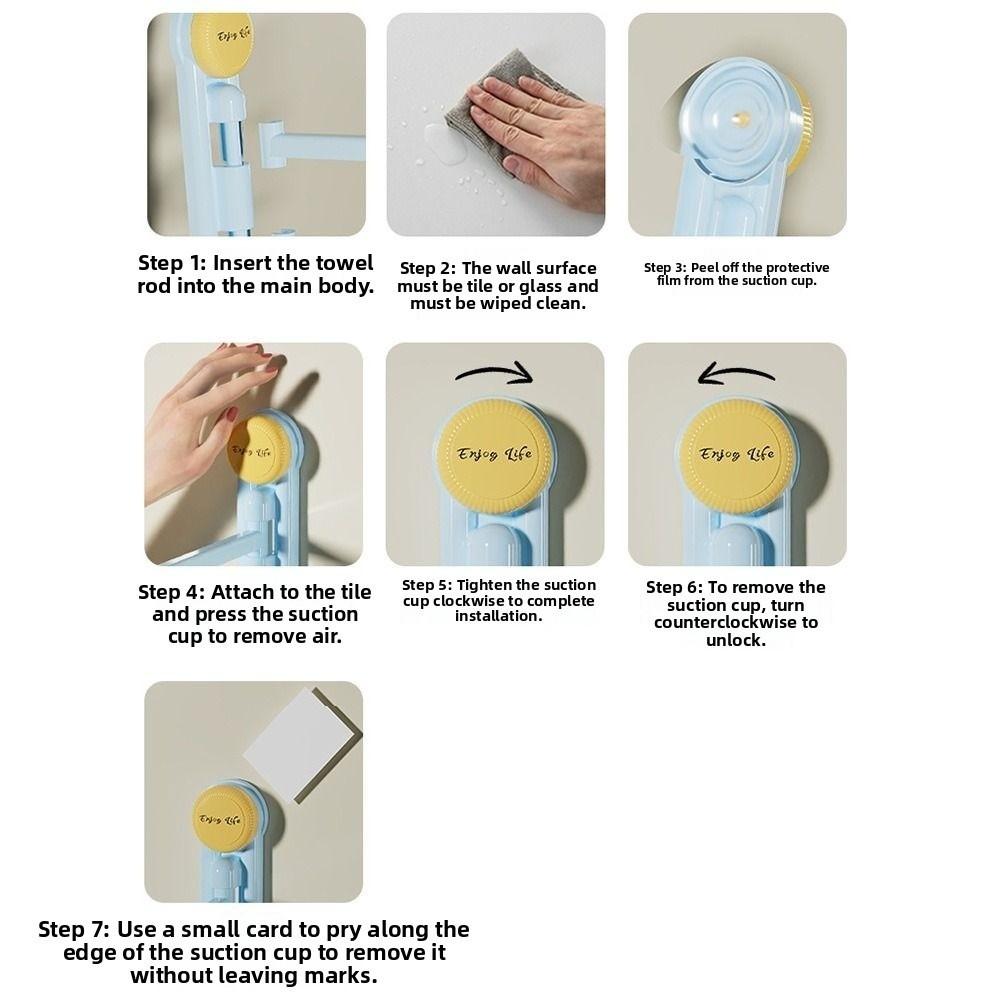 Enjoy Life

Step 1: Insert the towel rod into the main body.

Step 2: The wall surface must be tile or glass and must be wiped clean.

Step 3: Peel off the protective film from the suction cup.

Enjoy Life

Step 4: Attach to the tile and press the suction cup to remove air.

Enjoy Life

Step 5: Tighten the suction cup clockwise to complete installation.

Enjoy Life

Step 6: To remove the suction cup, turn counterclockwise to unlock.

Enjoy Life

Step 7: Use a small card to pry along the edge of the suction cup to remove it without leaving marks.