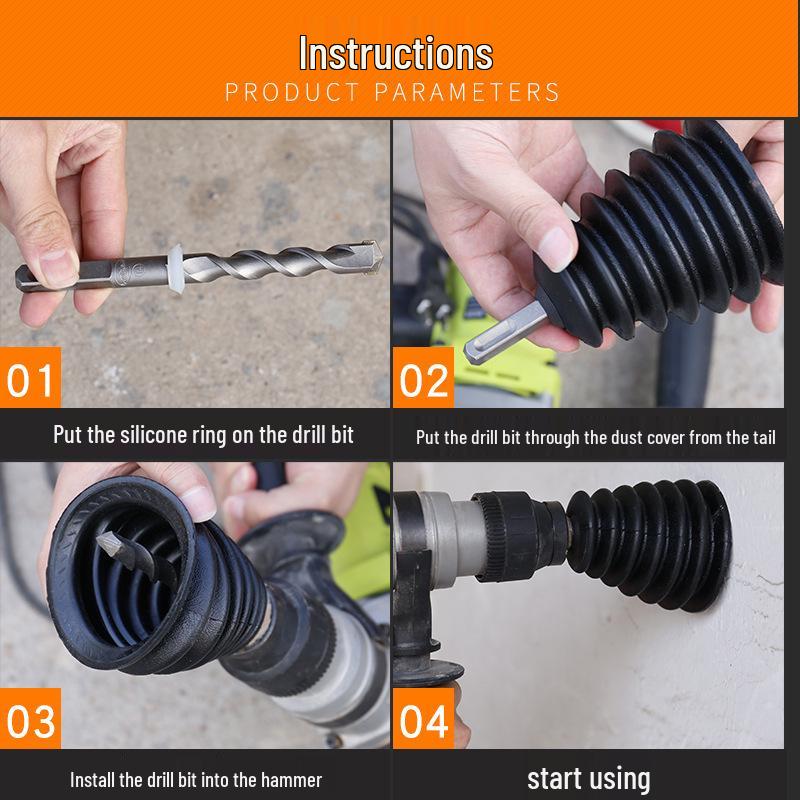 Instructions
PRODUCT PARAMETERS

01
Put the silicone ring on the drill bit

02
Put the drill bit through the dust cover from the tail

03
Install the drill bit into the hammer

04
start using