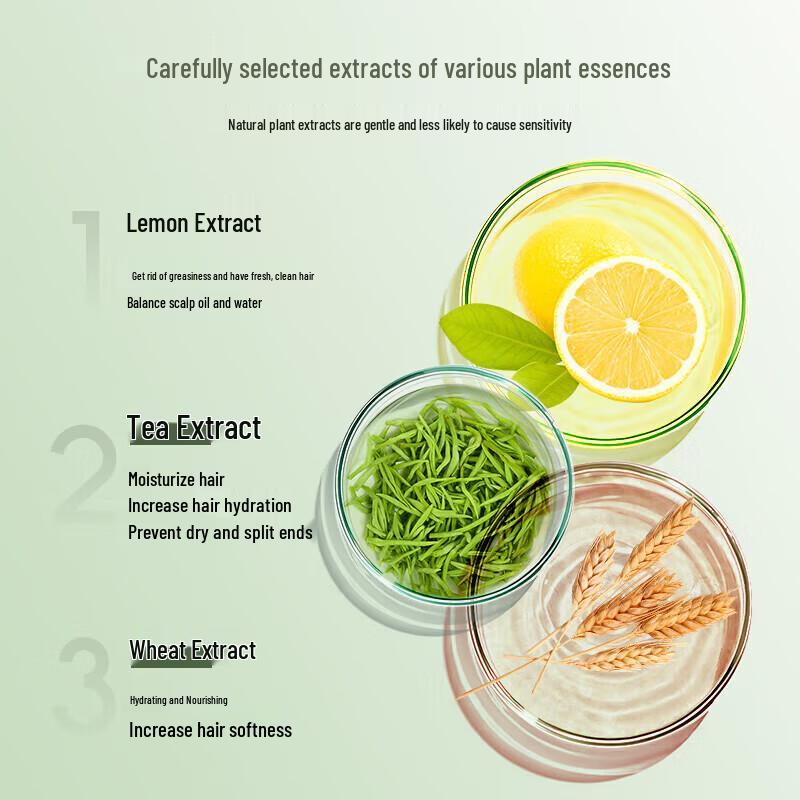 Carefully selected extracts of various plant essences

Natural plant extracts are gentle and less likely to cause sensitivity

1

Lemon Extract

Get rid of greasiness and have fresh, clean hair

Balance scalp oil and water

2

Tea Extract

Moisturize hair
Increase hair hydration
Prevent dry and split ends

3

Wheat Extract

Hydrating and Nourishing

Increase hair softness