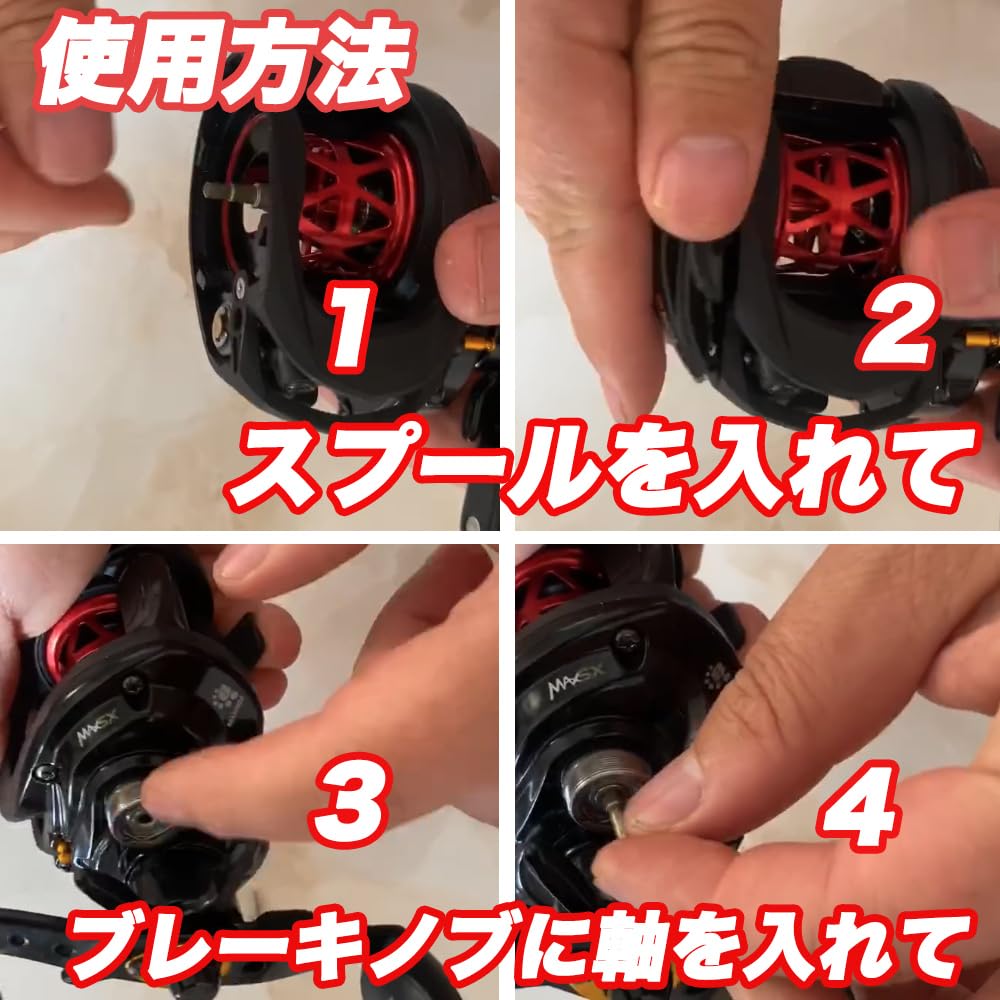 使用方法

1

2

スプールを入れて

MAXSX

3

MAXSX

4

ブレーキノブに軸を入れて