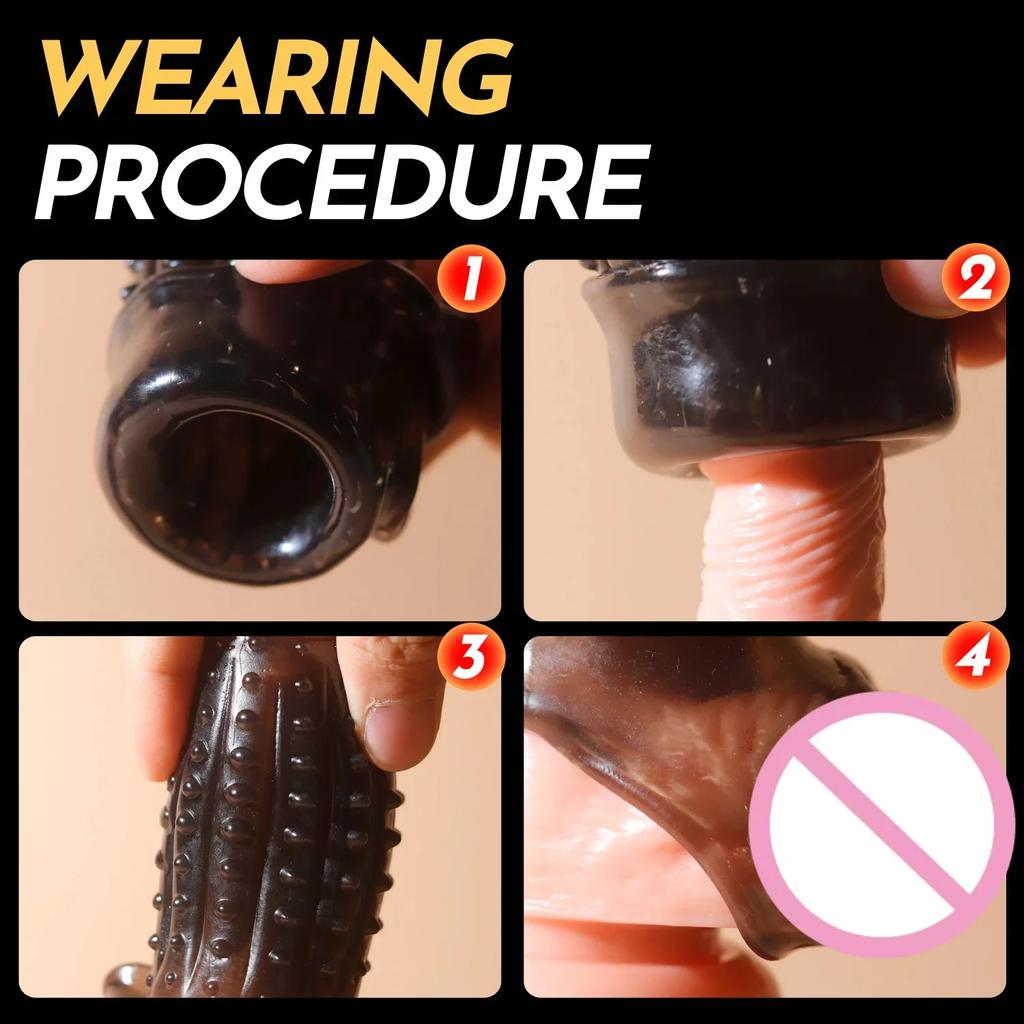 WEARING PROCEDURE

1

2

3

4