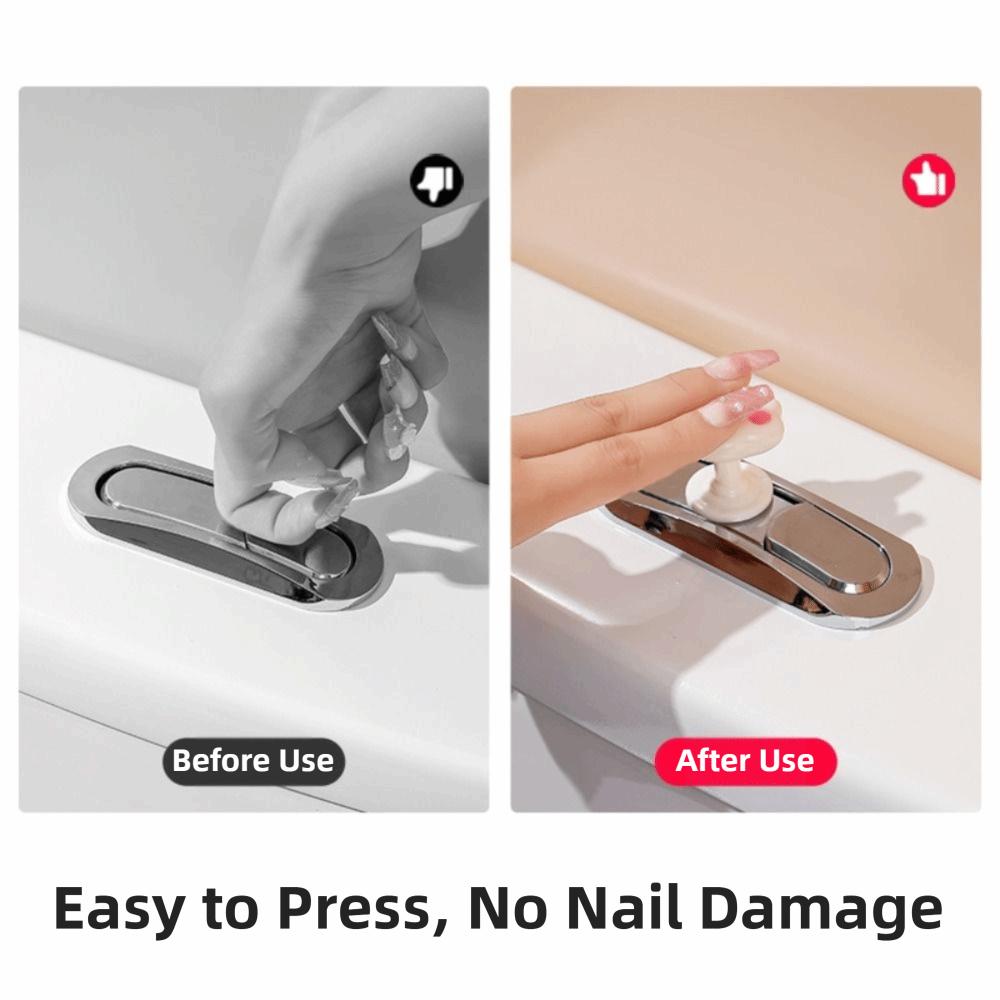 Before Use

After Use

Easy to Press, No Nail Damage