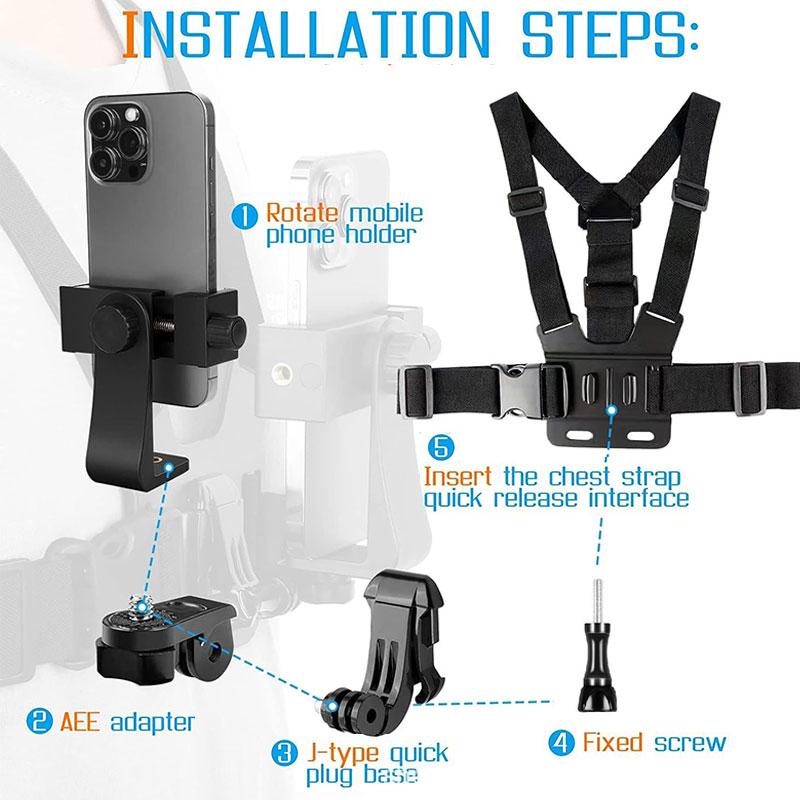 INSTALLATION STEPS:

1 Rotate mobile phone holder

5 Insert the chest strap quick release interface

2 AEE adapter

3 J-type quick plug base

4 Fixed screw