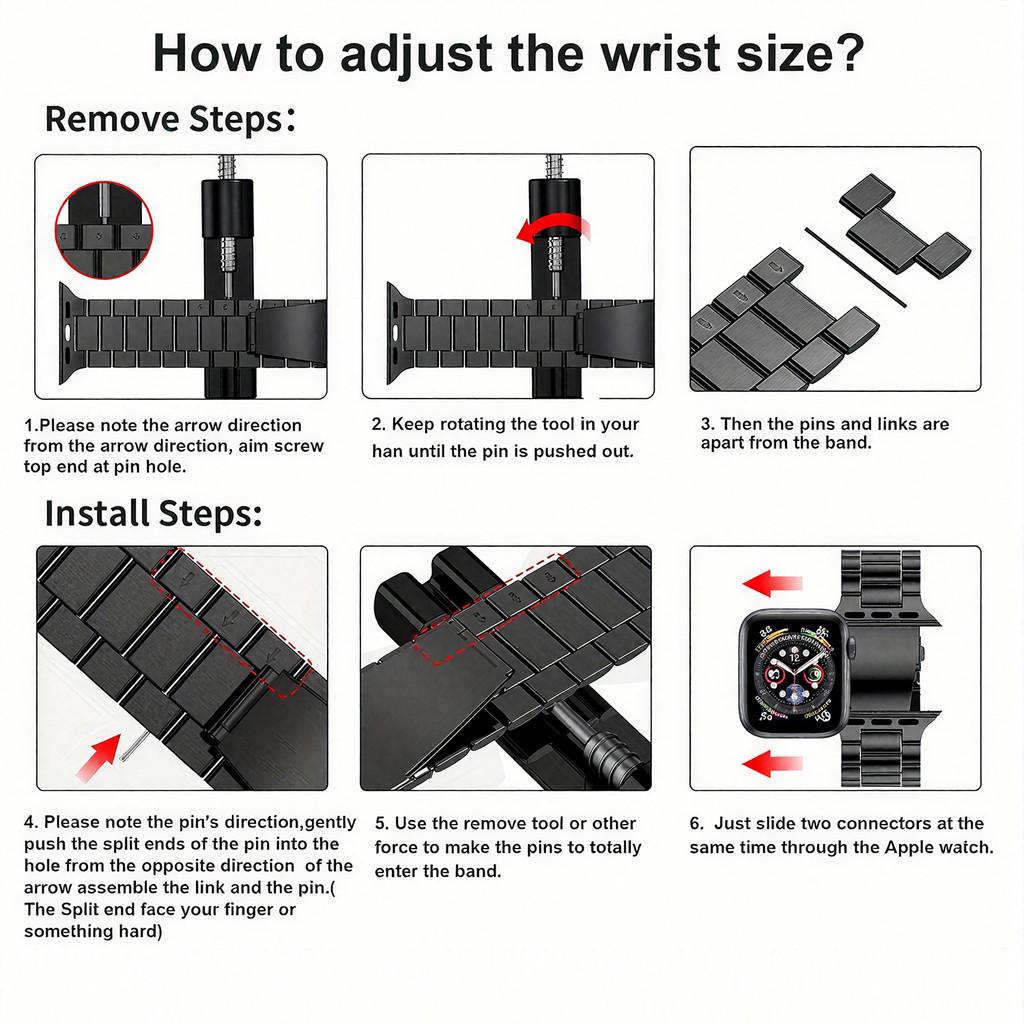 How to adjust the wrist size?

Remove Steps:

1.Please note the arrow direction from the arrow direction, aim screw top end at pin hole.

2. Keep rotating the tool in your han until the pin is pushed out.

3. Then the pins and links are apart from the band.

Install Steps:

4. Please note the pin's direction,gently push the split ends of the pin into the hole from the opposite direction of the arrow assemble the link and the pin.( The Split end face your finger or something hard)

5. Use the remove tool or other force to make the pins to totally enter the band.

6. Just slide two connectors at the same time through the Apple watch.