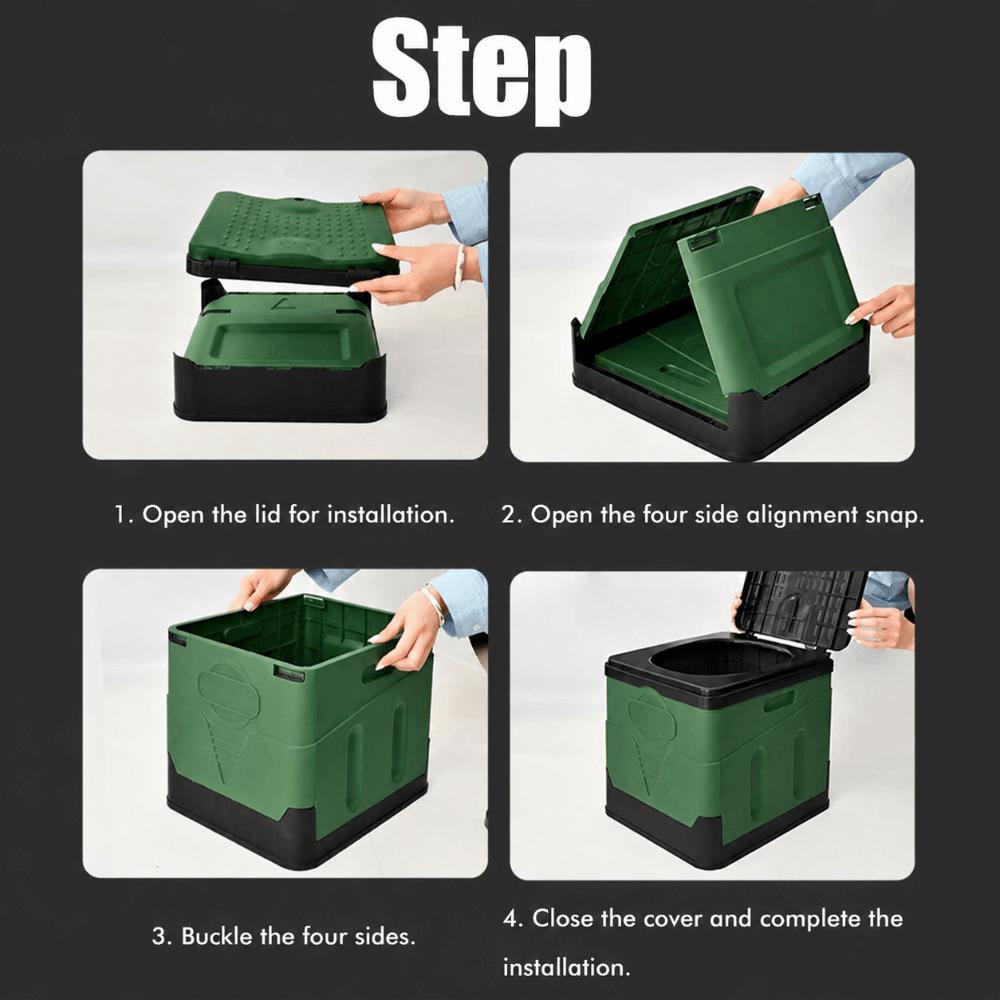 Step

1. Open the lid for installation.

2. Open the four side alignment snap.

3. Buckle the four sides.

4. Close the cover and complete the installation.