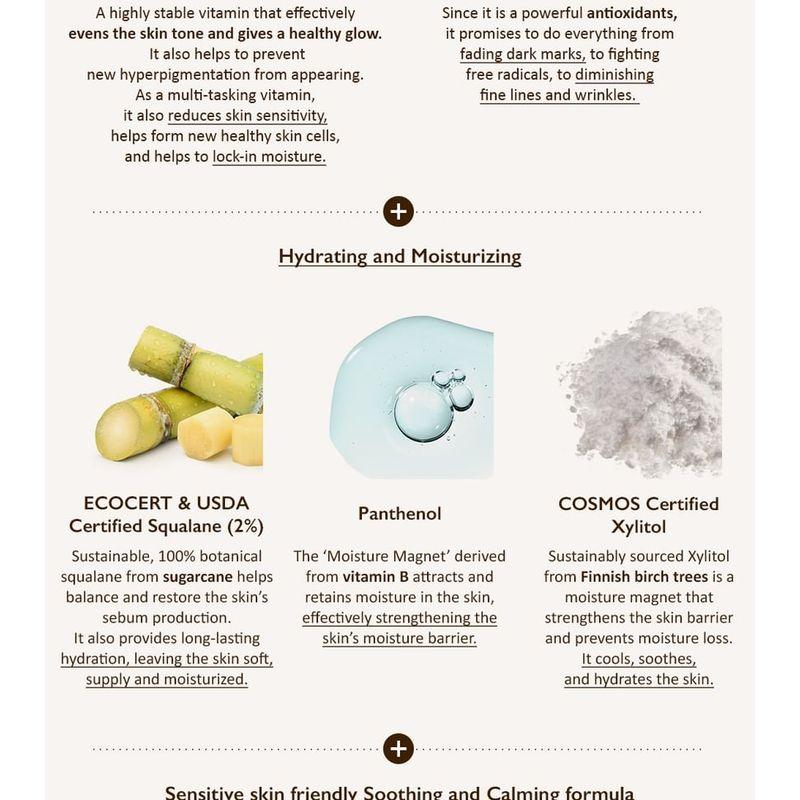 A highly stable vitamin that effectively evens the skin tone and gives a healthy glow. It also helps to prevent new hyperpigmentation from appearing. As a multi-tasking vitamin, it also reduces skin sensitivity, helps form new healthy skin cells, and helps to lock-in moisture.

Since it is a powerful antioxidants, it promises to do everything from fading dark marks, to fighting free radicals, to diminishing fine lines and wrinkles.

+

Hydrating and Moisturizing

ECOCERT & USDA Certified Squalane (2%)

Sustainable, 100% botanical squalane from sugarcane helps balance and restore the skin's sebum production. It also provides long-lasting hydration, leaving the skin soft, supply and moisturized.

Panthenol

The 'Moisture Magnet' derived from vitamin B attracts and retains moisture in the skin, effectively strengthening the skin's moisture barrier.

COSMOS Certified Xylitol

Sustainably sourced Xylitol from Finnish birch trees is a moisture magnet that strengthens the skin barrier and prevents moisture loss. It cools, soothes, and hydrates the skin.

+

Sensitive skin friendly Soothing and Calming formula