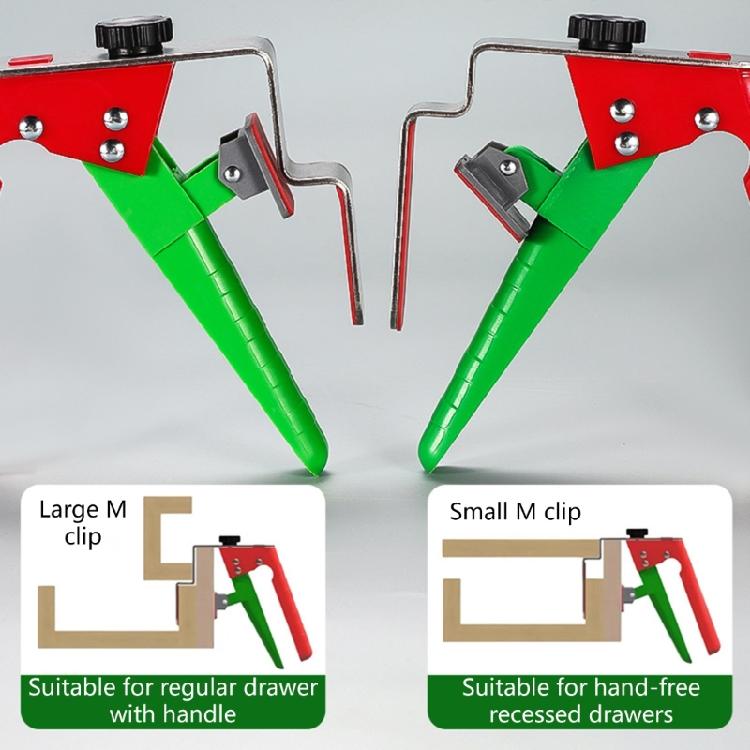 Large M clip

Suitable for regular drawer with handle

Small M clip

Suitable for hand-free recessed drawers