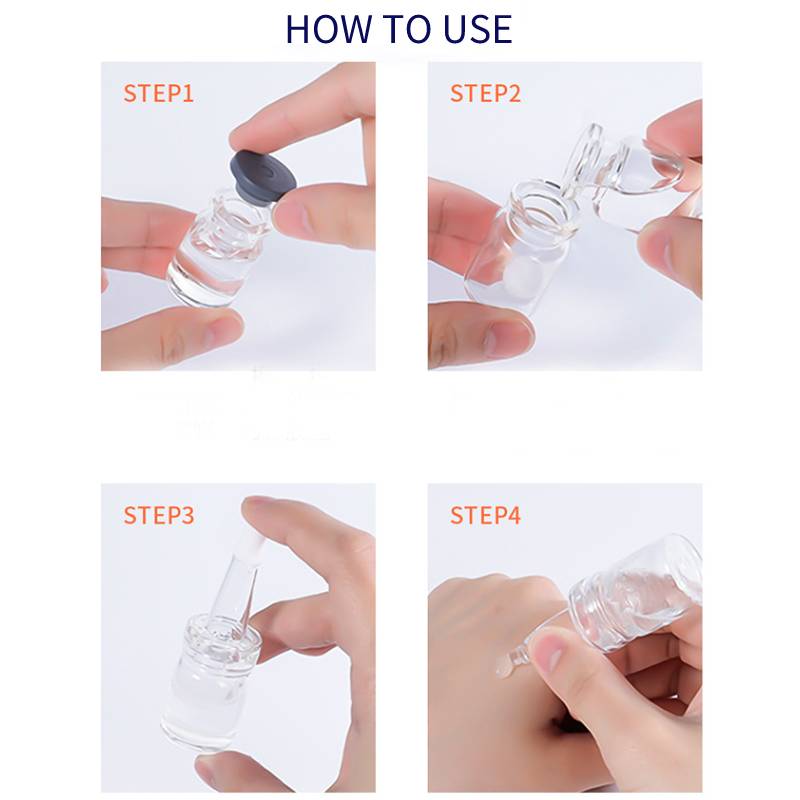 HOW TO USE

STEP1

STEP2

STEP3

STEP4