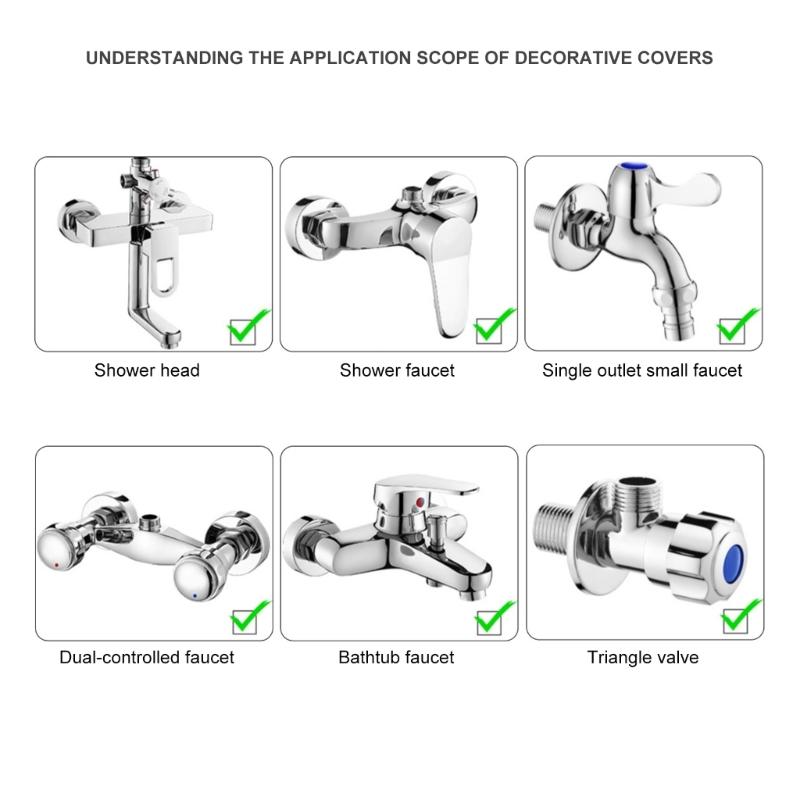 UNDERSTANDING THE APPLICATION SCOPE OF DECORATIVE COVERS

Shower head

Shower faucet

Single outlet small faucet

Dual-controlled faucet

Bathtub faucet

Triangle valve