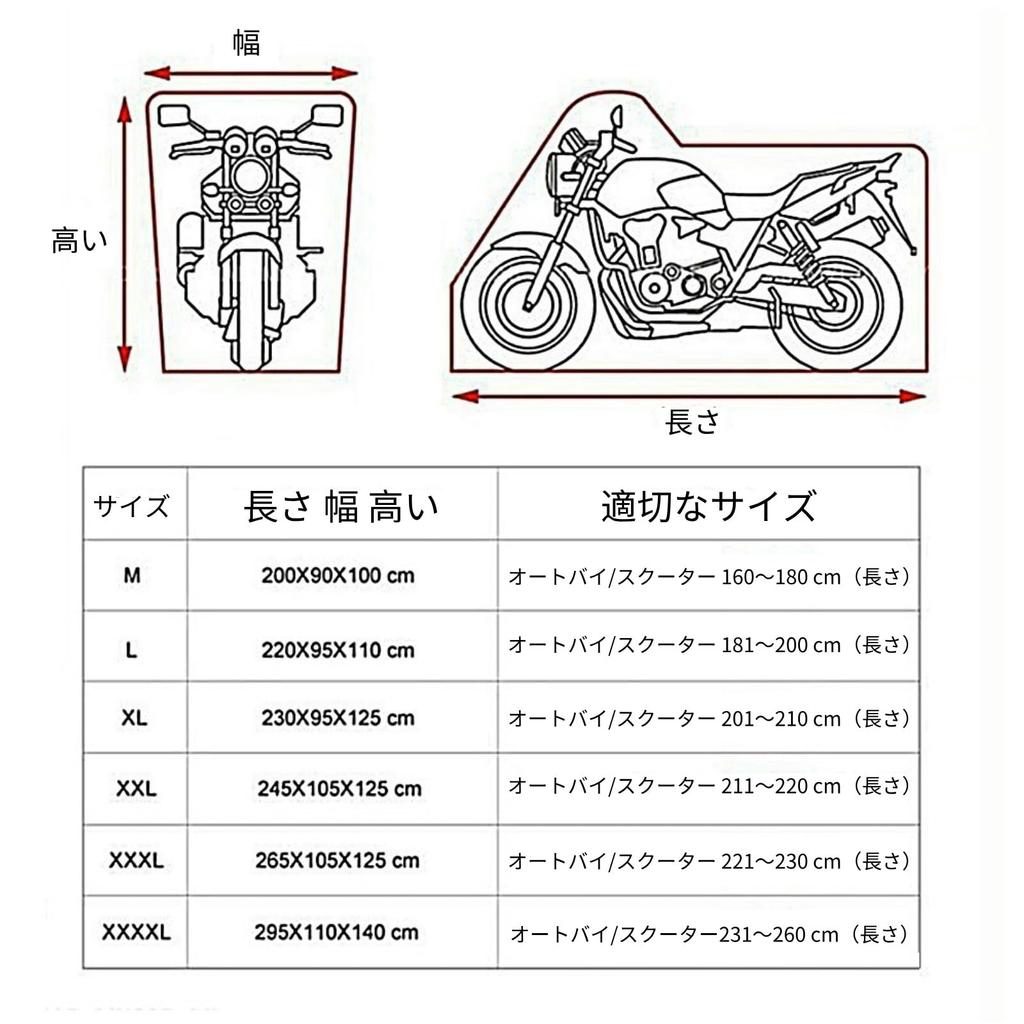 幅

高い

長さ

| サイズ | 長さ 幅 高い | 適切なサイズ |
|---|---|---|
| M | 200X90X100 cm | オートバイ/スクーター 160～180 cm（長さ） |
| L | 220X95X110 cm | オートバイ/スクーター 181～200 cm（長さ） |
| XL | 230X95X125 cm | オートバイ/スクーター 201～210 cm（長さ） |
| XXL | 245X105X125 cm | オートバイ/スクーター 211～220 cm（長さ） |
| XXXL | 265X105X125 cm | オートバイ/スクーター 221～230 cm（長さ） |
| XXXXL | 295X110X140 cm | オートバイ/スクーター231～260 cm（長さ） |