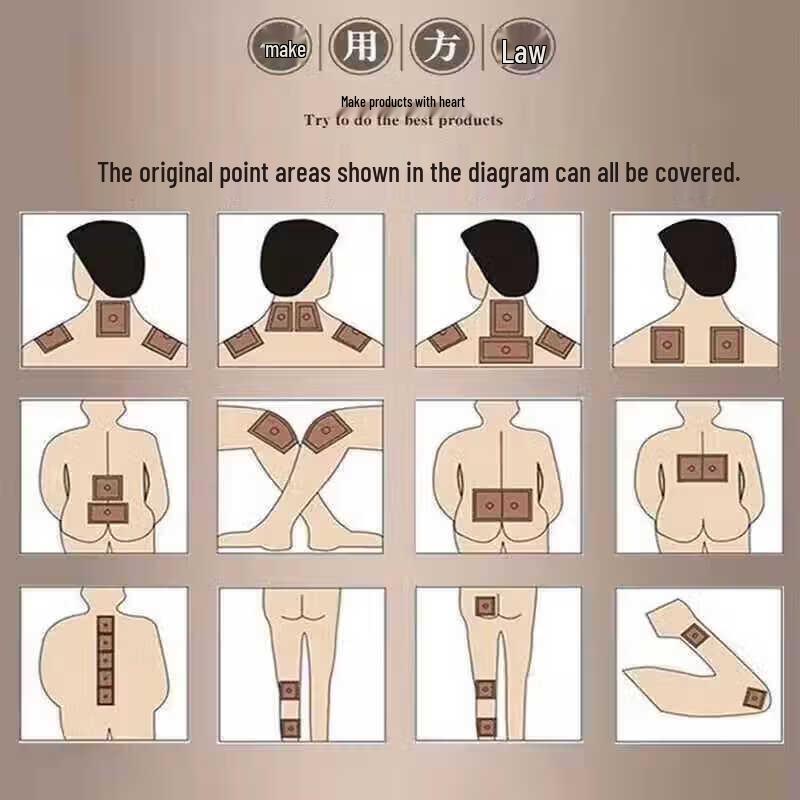 make 用 方 Law

Make products with heart
Try to do the best products

The original point areas shown in the diagram can all be covered.