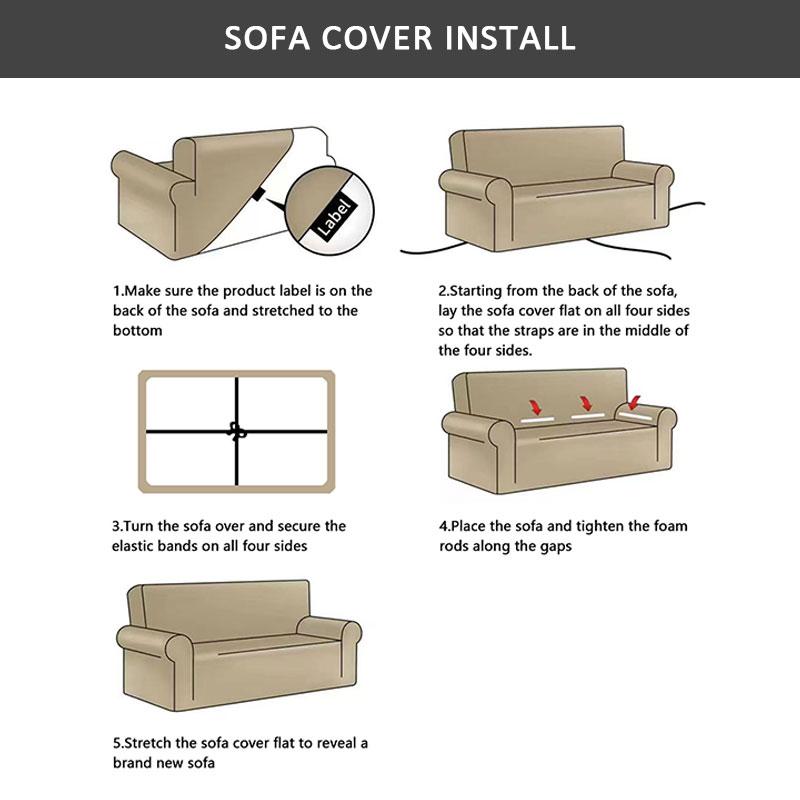 SOFA COVER INSTALL

Label

1.Make sure the product label is on the back of the sofa and stretched to the bottom

2.Starting from the back of the sofa, lay the sofa cover flat on all four sides so that the straps are in the middle of the four sides.

3.Turn the sofa over and secure the elastic bands on all four sides

4.Place the sofa and tighten the foam rods along the gaps

5.Stretch the sofa cover flat to reveal a brand new sofa