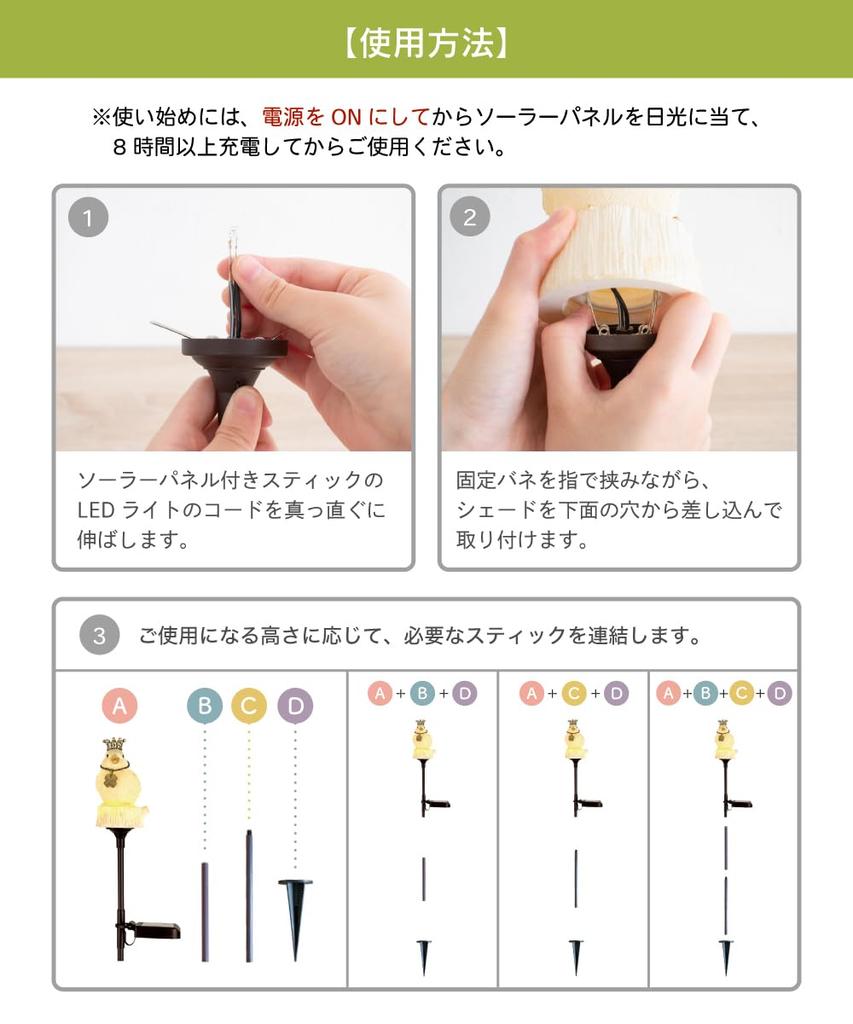 【使用方法】

※使い始めには、電源を ON にしてからソーラーパネルを日光に当て、8 時間以上充電してからご使用ください。

1

ソーラーパネル付きスティックの LED ライトのコードを真っ直ぐに伸ばします。

2

固定バネを指で挟みながら、シェードを下面の穴から差し込んで取り付けます。

3 ご使用になる高さに応じて、必要なスティックを連結します。

A B C D

A + B + D

A + C + D

A + B + C + D