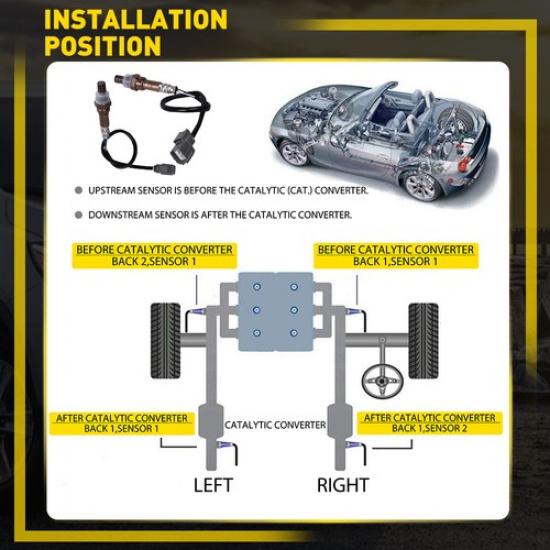 INSTALLATION POSITION

UPSTREAM SENSOR IS BEFORE THE CATALYTIC (CAT.) CONVERTER.

DOWNSTREAM SENSOR IS AFTER THE CATALYTIC CONVERTER.

BEFORE CATALYTIC CONVERTER BACK 2,SENSOR 1

BEFORE CATALYTIC CONVERTER BACK 1,SENSOR 1

AFTER CATALYTIC CONVERTER BACK 1,SENSOR 1

CATALYTIC CONVERTER

AFTER CATALYTIC CONVERTER BACK 1,SENSOR 2

LEFT

RIGHT