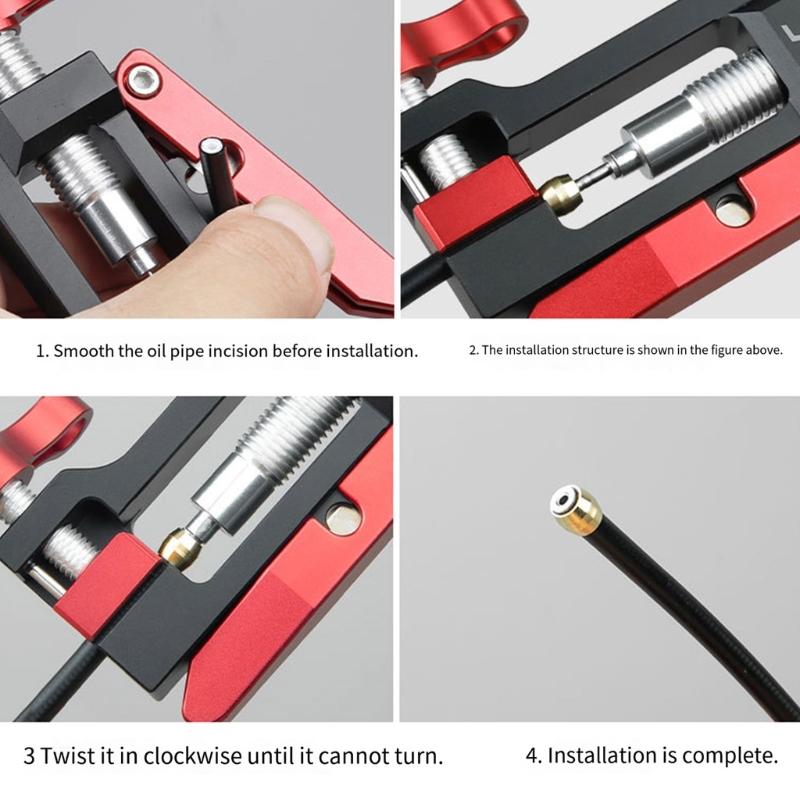 1. Smooth the oil pipe incision before installation.

2. The installation structure is shown in the figure above.

3 Twist it in clockwise until it cannot turn.

4. Installation is complete.