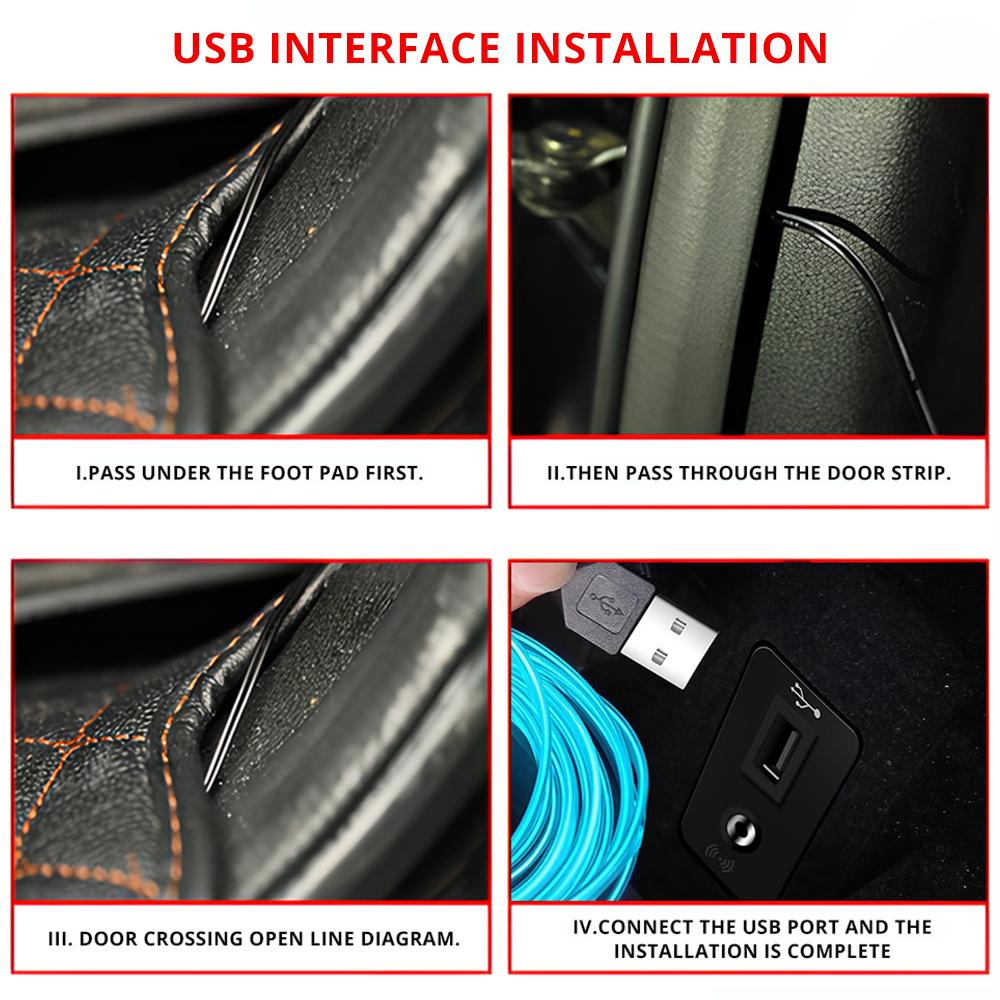 USB INTERFACE INSTALLATION

I.PASS UNDER THE FOOT PAD FIRST.

II.THEN PASS THROUGH THE DOOR STRIP.

III. DOOR CROSSING OPEN LINE DIAGRAM.

IV.CONNECT THE USB PORT AND THE INSTALLATION IS COMPLETE