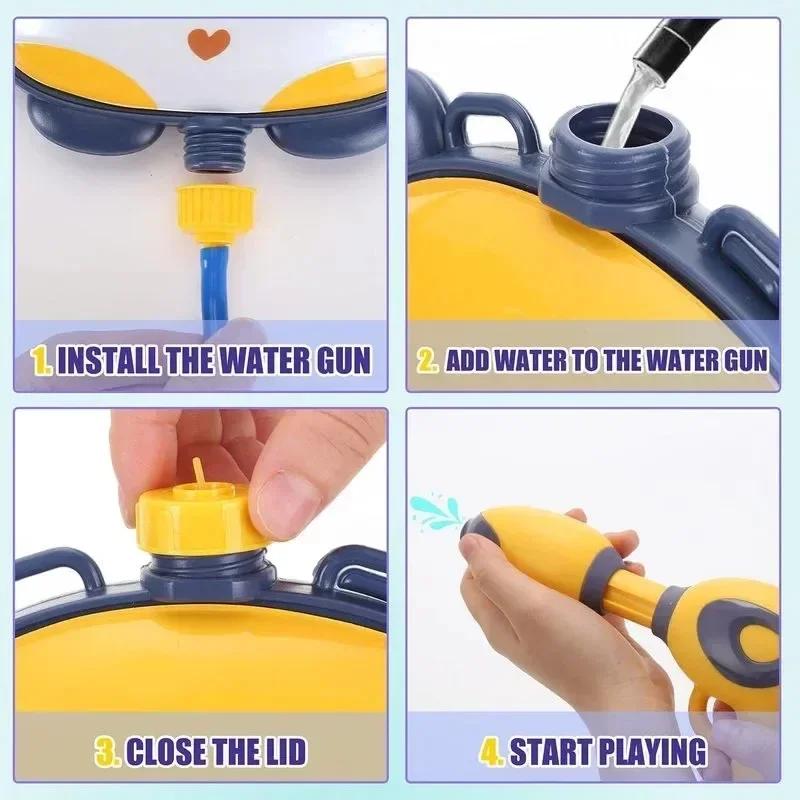 1. INSTALL THE WATER GUN

2. ADD WATER TO THE WATER GUN

3. CLOSE THE LID

4. START PLAYING