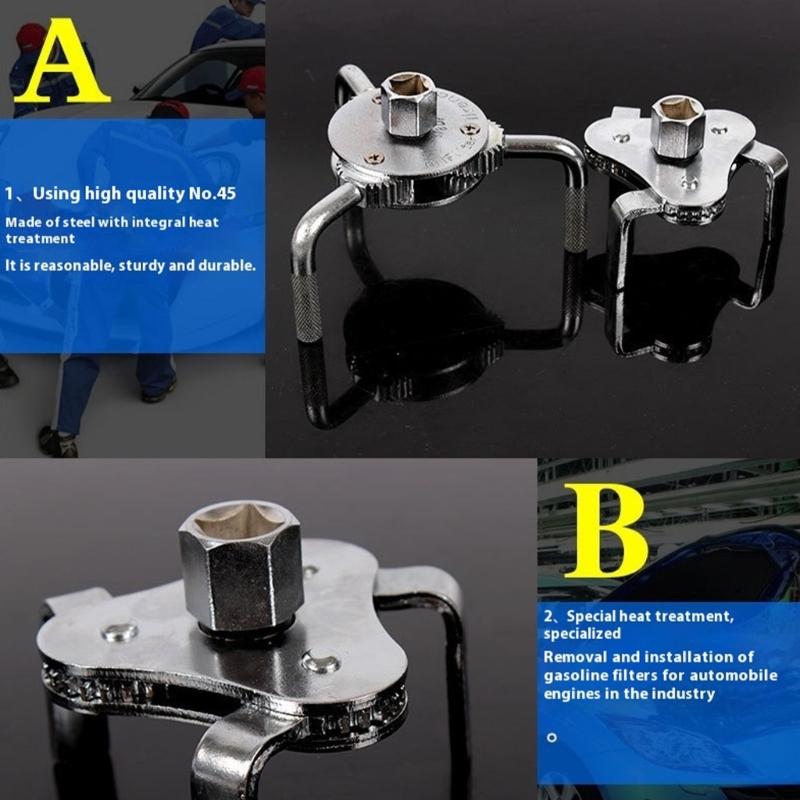 A

1、Using high quality No.45

Made of steel with integral heat treatment

It is reasonable, sturdy and durable.

B

2、Special heat treatment, specialized

Removal and installation of gasoline filters for automobile engines in the industry

。