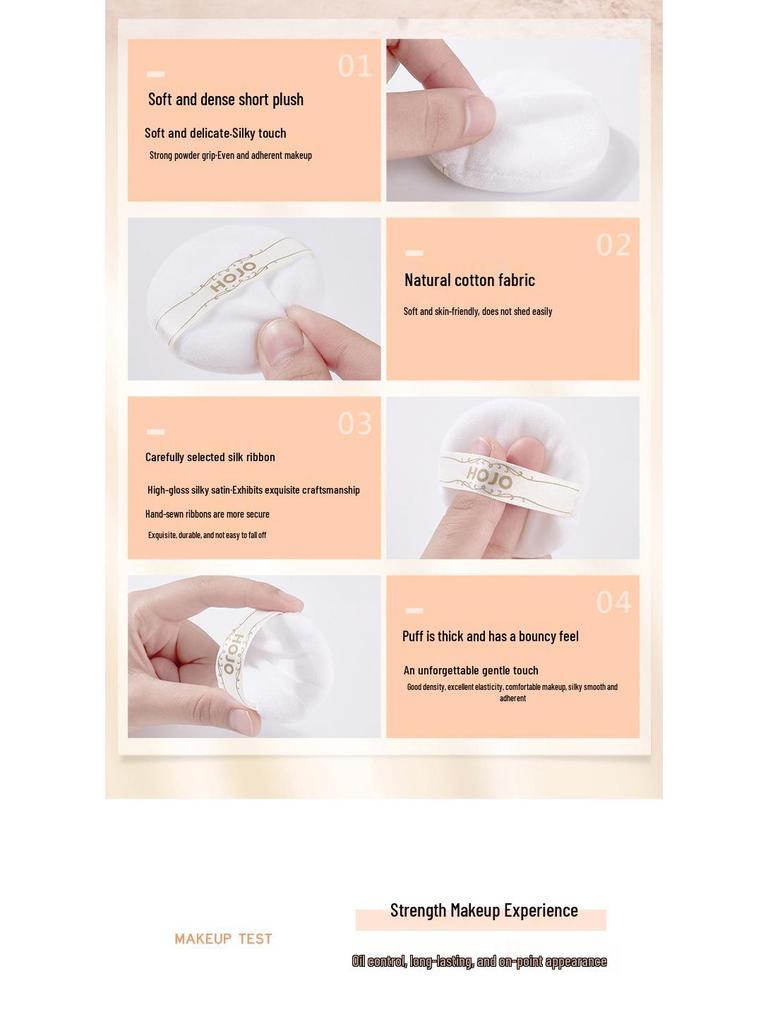 01

Soft and dense short plush

Soft and delicate-Silky touch

Strong powder grip-Even and adherent makeup

HOJO

02

Natural cotton fabric

Soft and skin-friendly, does not shed easily

03

Carefully selected silk ribbon

High-gloss silky satin-Exhibits exquisite craftsmanship

Hand-sewn ribbons are more secure

Exquisite, durable, and not easy to fall off

HOJO

HOJO

04

Puff is thick and has a bouncy feel

An unforgettable gentle touch

Good density, excellent elasticity, comfortable makeup, silky smooth and adherent

MAKEUP TEST

Strength Makeup Experience

Oil control, long-lasting, and on-point appearance