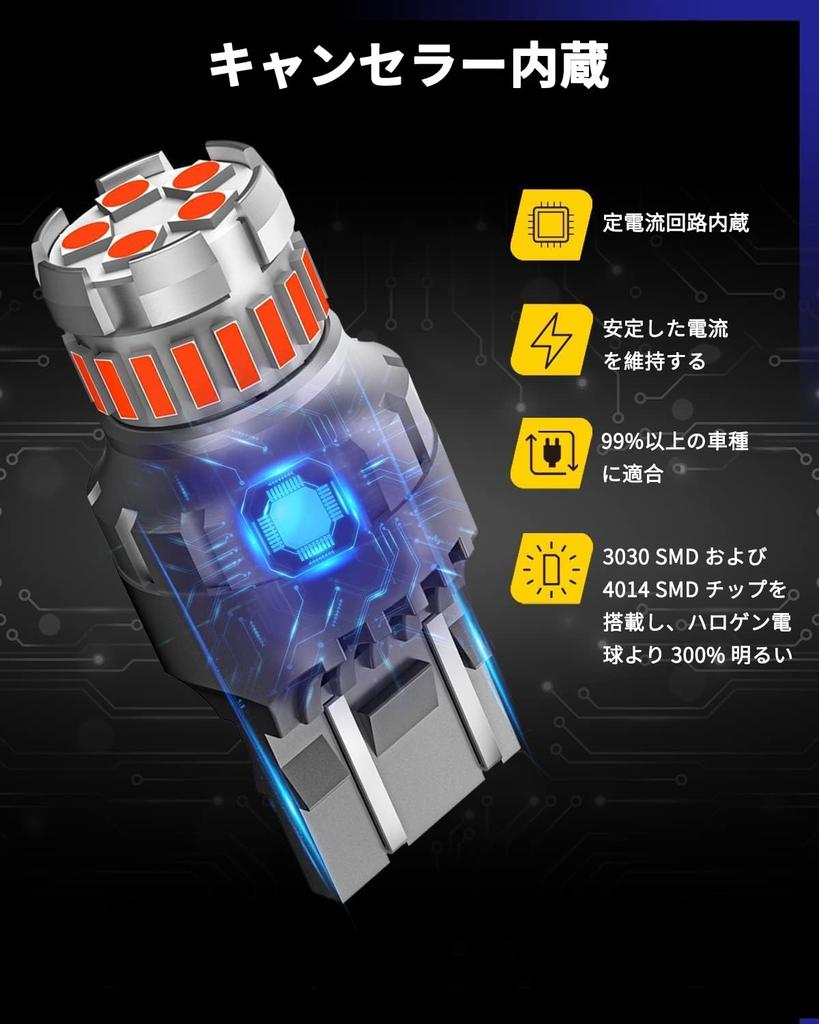 キャンセラー内蔵

定電流回路内蔵

安定した電流を維持する

99%以上の車種に適合

3030 SMD および 4014 SMD チップを搭載し、ハロゲン電球より 300% 明るい