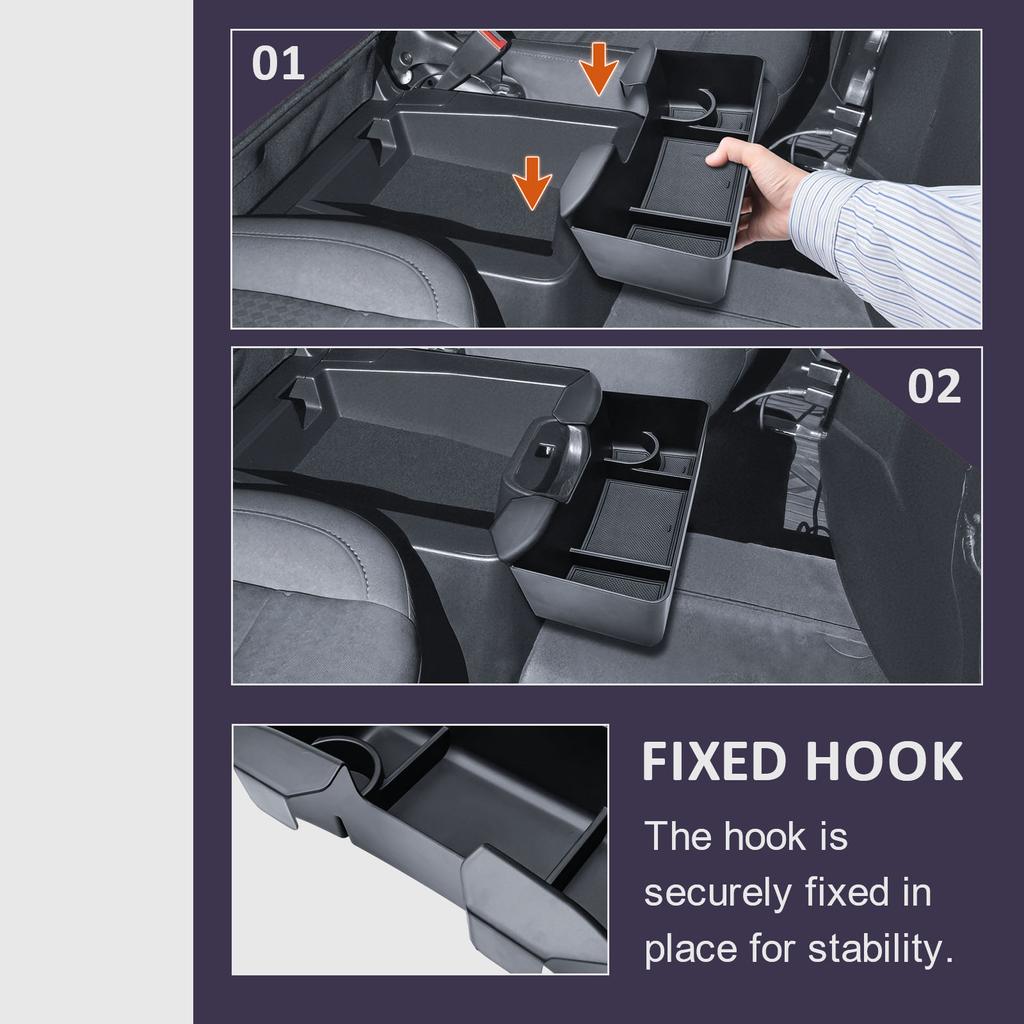 01

02

FIXED HOOK

The hook is securely fixed in place for stability.