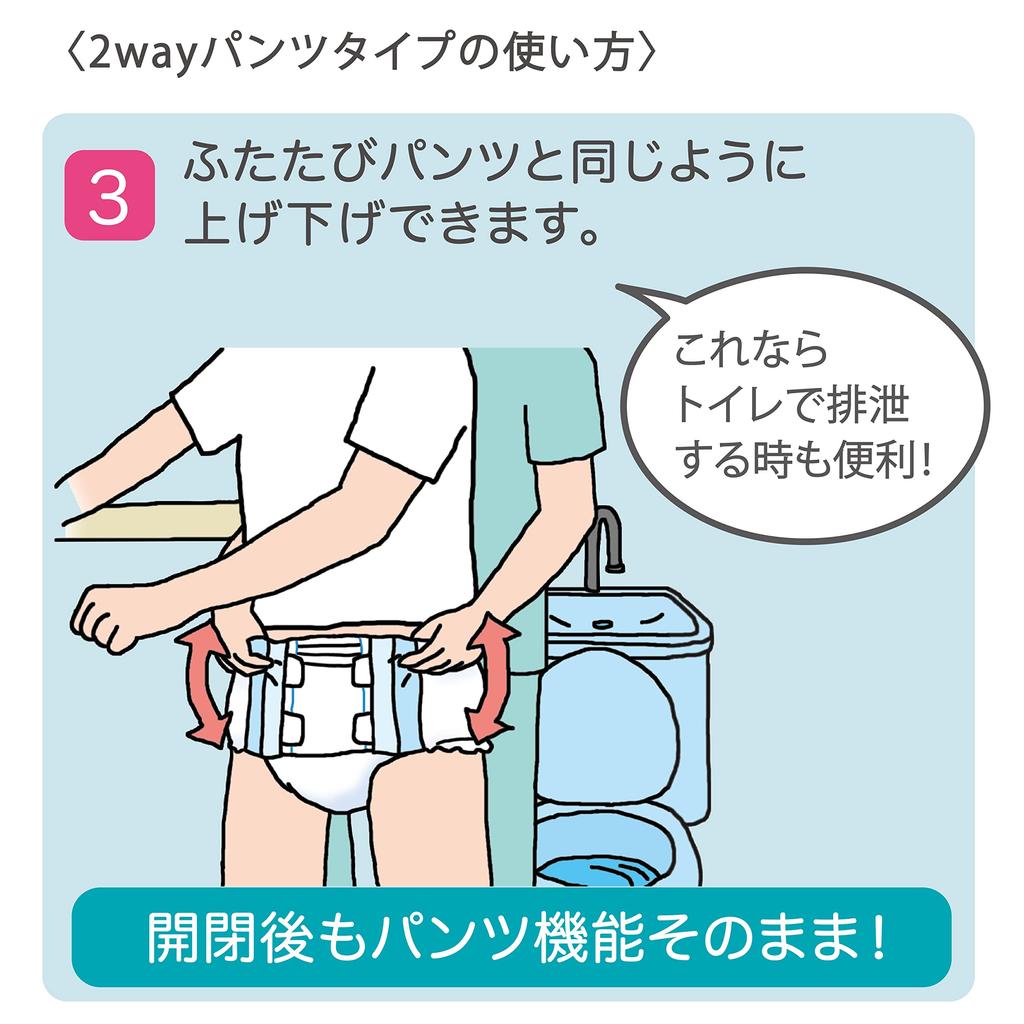 〈2wayパンツタイプの使い方〉

3 ふたたびパンツと同じように上げ下げできます。

これならトイレで排泄する時も便利!

開閉後もパンツ機能そのまま!