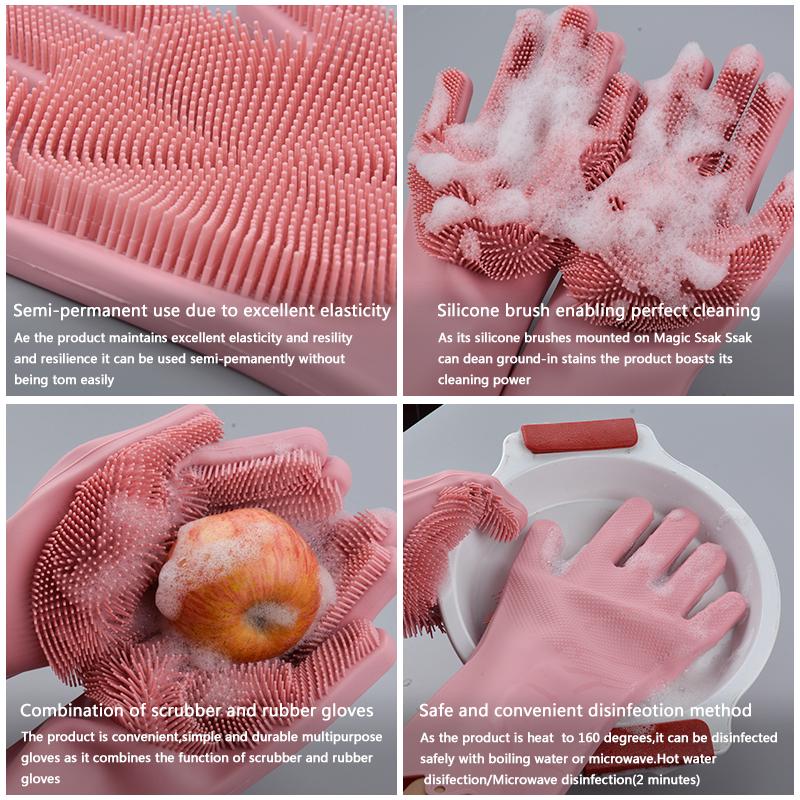 Semi-permanent use due to excellent elasticity

Ae the product maintains excellent elasticity and resility and resilience it can be used semi-pemanently without being tom easily

Silicone brush enabling perfect cleaning

As its silicone brushes mounted on Magic Ssak Ssak can dean ground-in stains the product boasts its cleaning power

Combination of scrubber and rubber gloves

The product is convenient,simple and durable multipurpose gloves as it combines the function of scrubber and rubber gloves

Safe and convenient disinfeotion method

As the product is heat to 160 degrees,it can be disinfected safely with boiling water or microwave.Hot water disifection/Microwave disinfection(2 minutes)