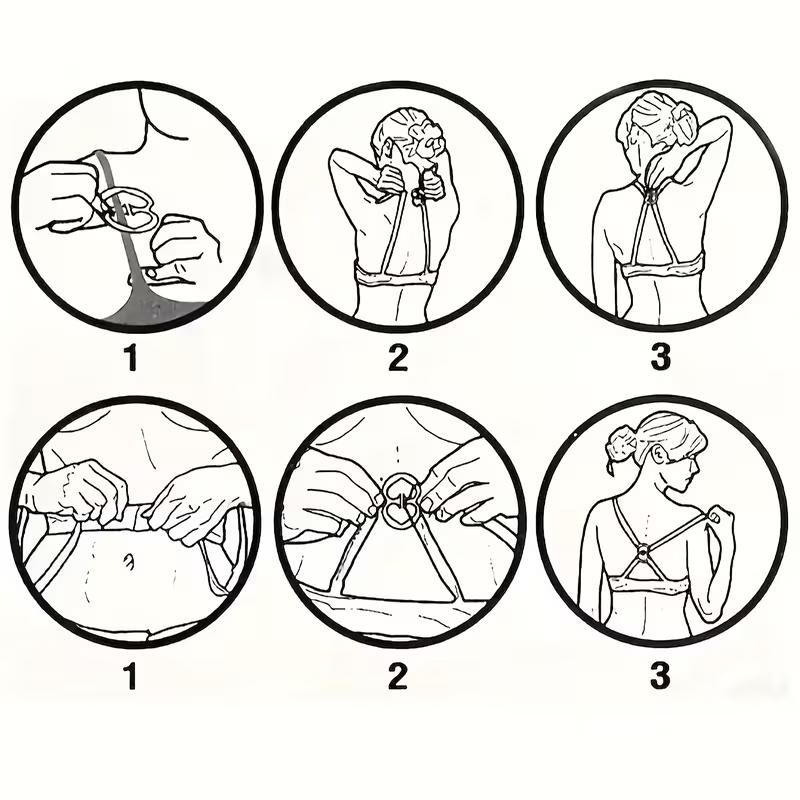 1

2

3

1

2

3