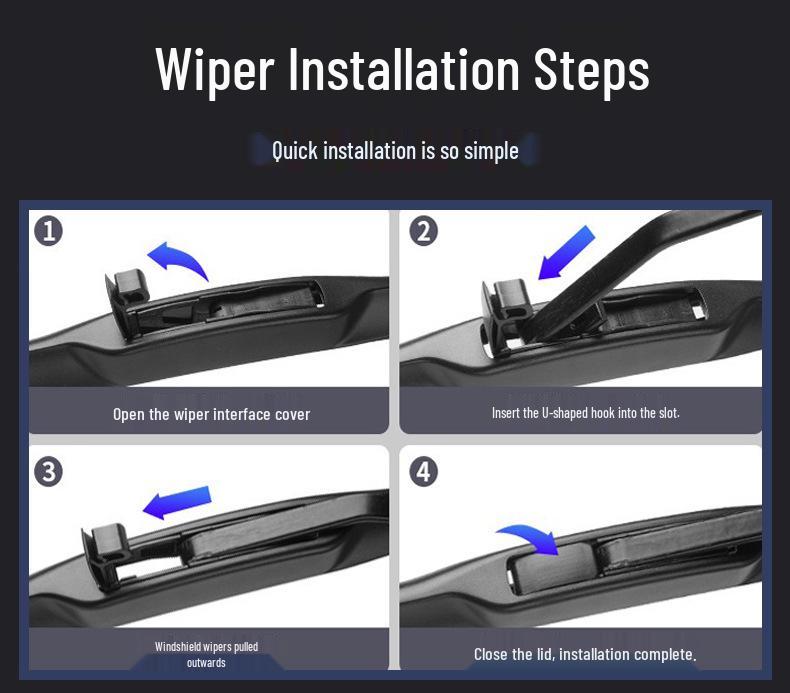 Wiper Installation Steps

Quick installation is so simple

1

Open the wiper interface cover

2

Insert the U-shaped hook into the slot.

3

Windshield wipers pulled outwards

4

Close the lid, installation complete.