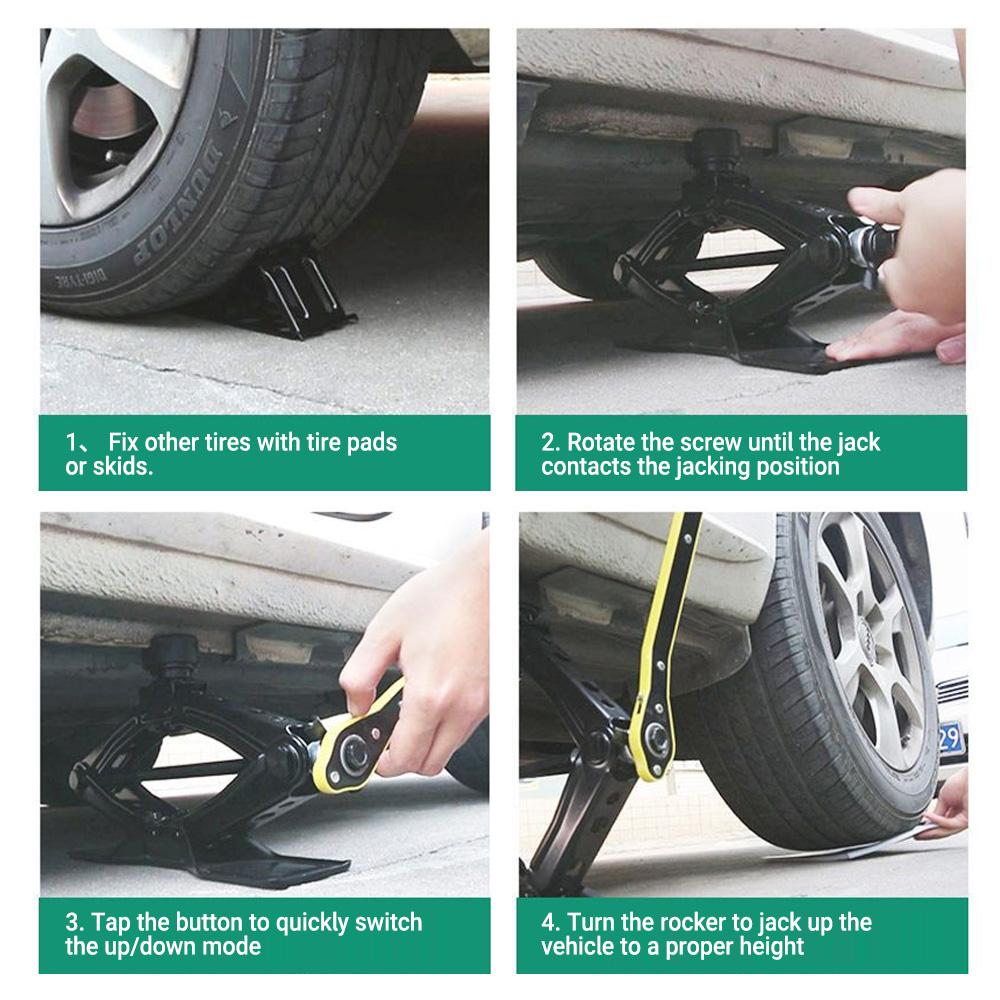 DUNLOP
DIGI-TYRE

1、 Fix other tires with tire pads or skids.

2. Rotate the screw until the jack contacts the jacking position

3. Tap the button to quickly switch the up/down mode

29

4. Turn the rocker to jack up the vehicle to a proper height