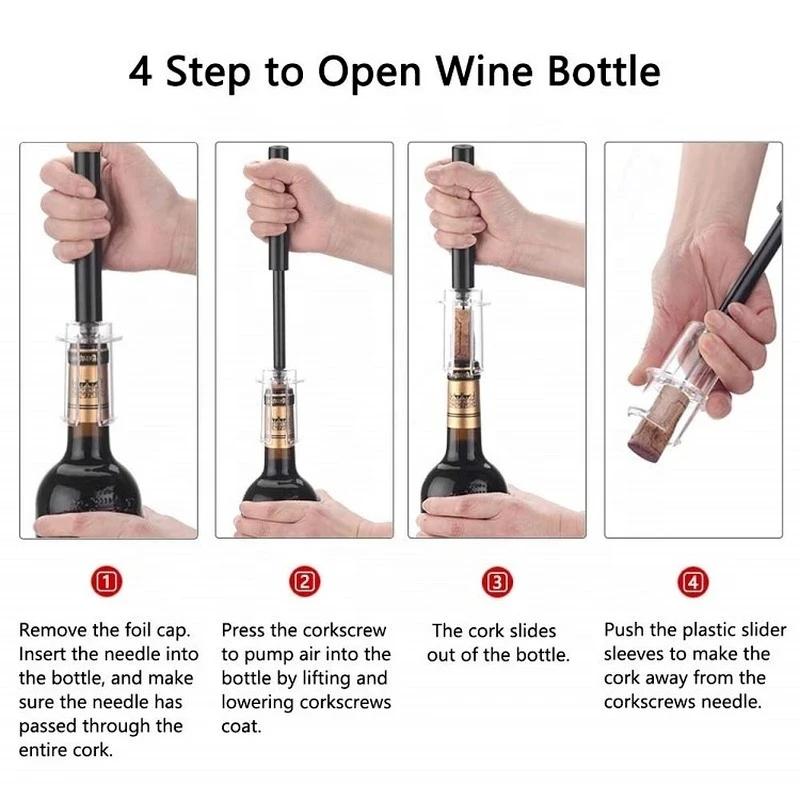 4 Step to Open Wine Bottle

1

Remove the foil cap. Insert the needle into the bottle, and make sure the needle has passed through the entire cork.

2

Press the corkscrew to pump air into the bottle by lifting and lowering corkscrews coat.

3

The cork slides out of the bottle.

4

Push the plastic slider sleeves to make the cork away from the corkscrews needle.