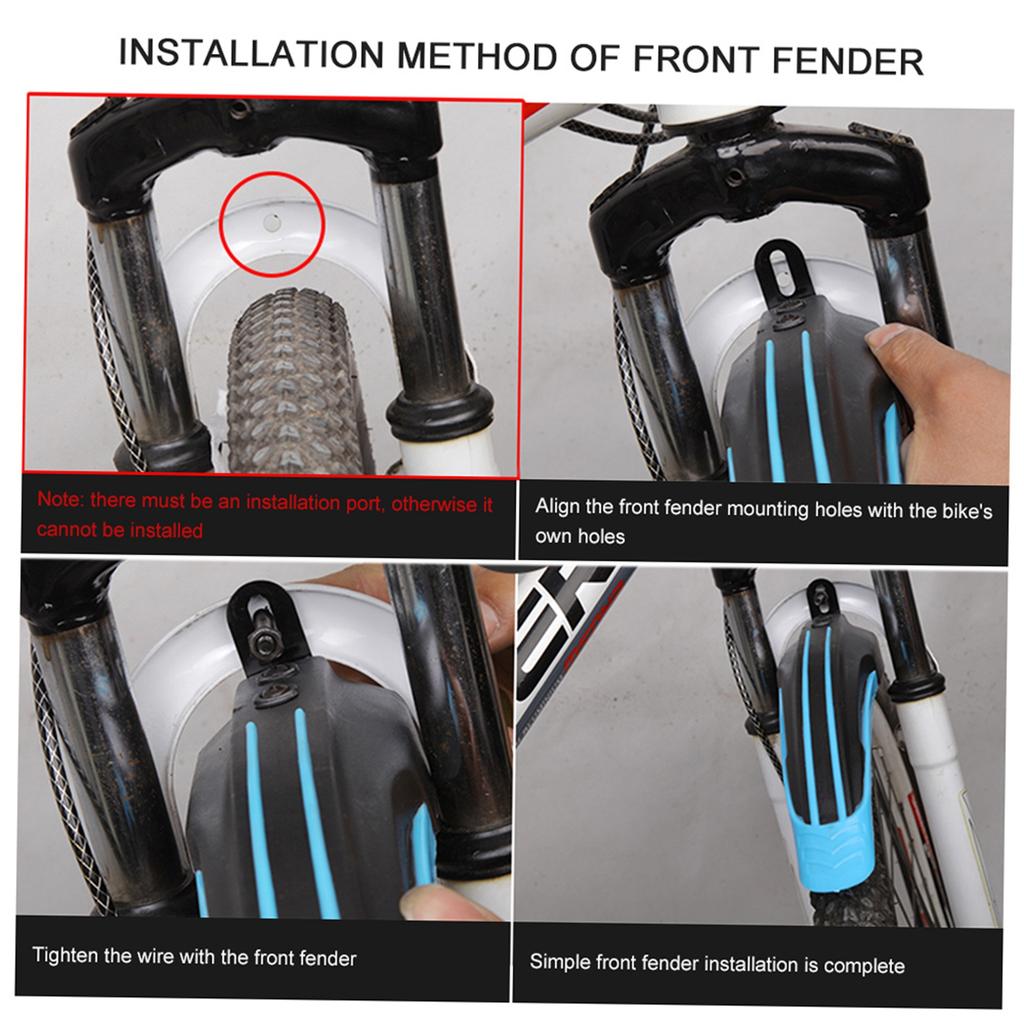 INSTALLATION METHOD OF FRONT FENDER

Note: there must be an installation port, otherwise it cannot be installed

Align the front fender mounting holes with the bike's own holes

Tighten the wire with the front fender

Simple front fender installation is complete